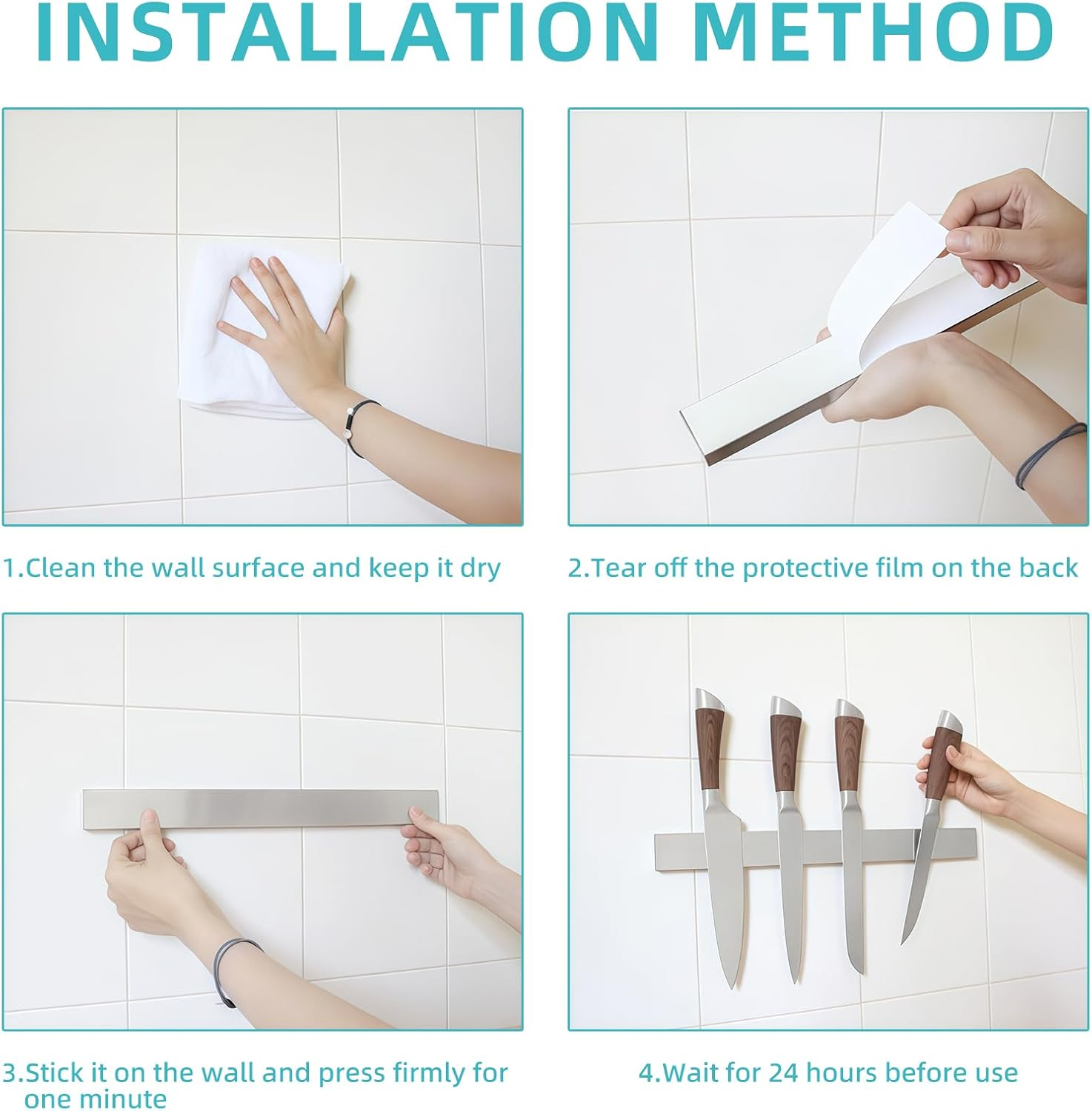 INSTALLATION METHOD

1.Clean the wall surface and keep it dry

2.Tear off the protective film on the back

3.Stick it on the wall and press firmly for one minute

4.Wait for 24 hours before use