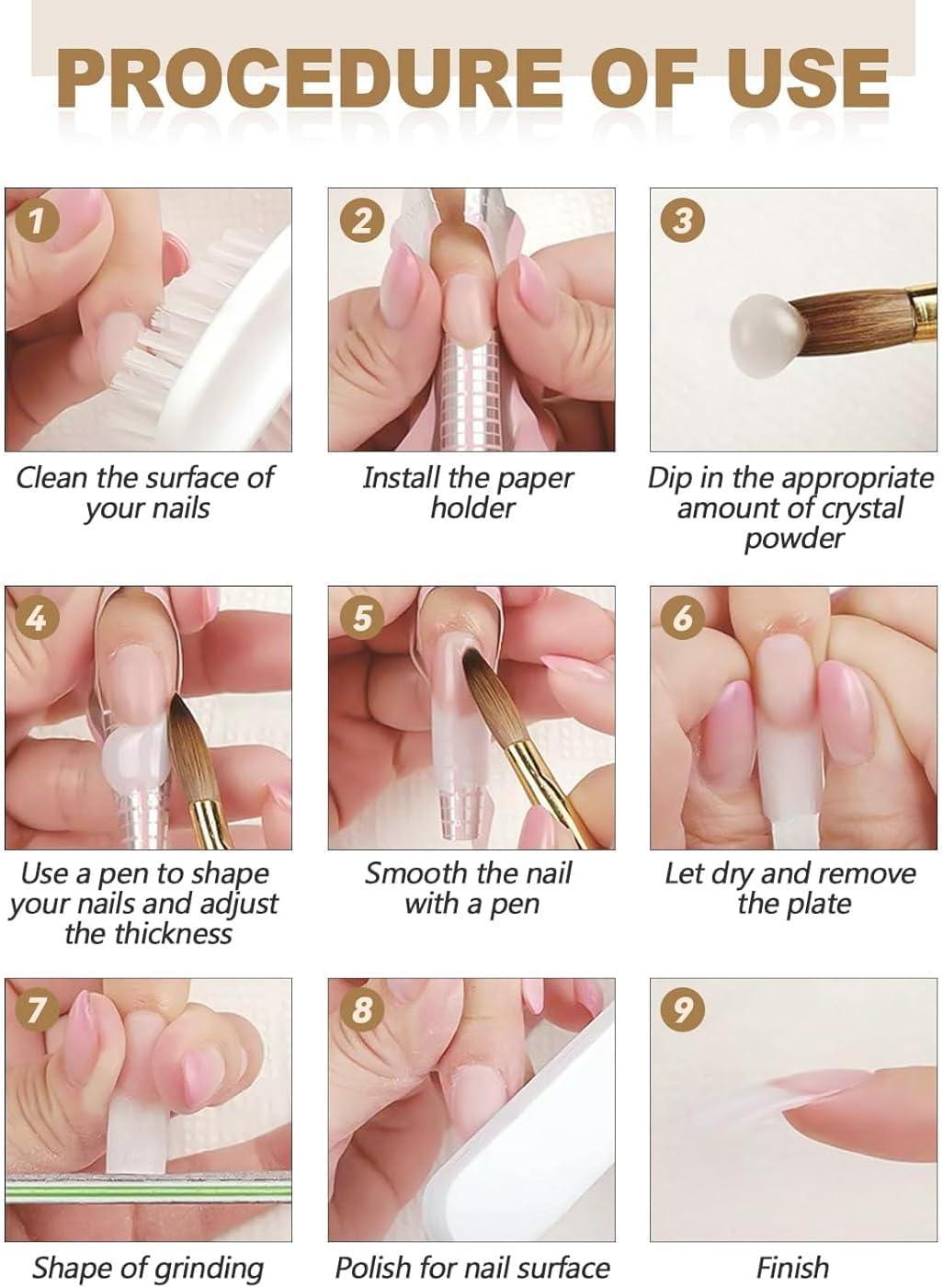 PROCEDURE OF USE

1
Clean the surface of your nails

2
Install the paper holder

3
Dip in the appropriate amount of crystal powder

4
Use a pen to shape your nails and adjust the thickness

5
Smooth the nail with a pen

6
Let dry and remove the plate

7
Shape of grinding

8
Polish for nail surface

9
Finish