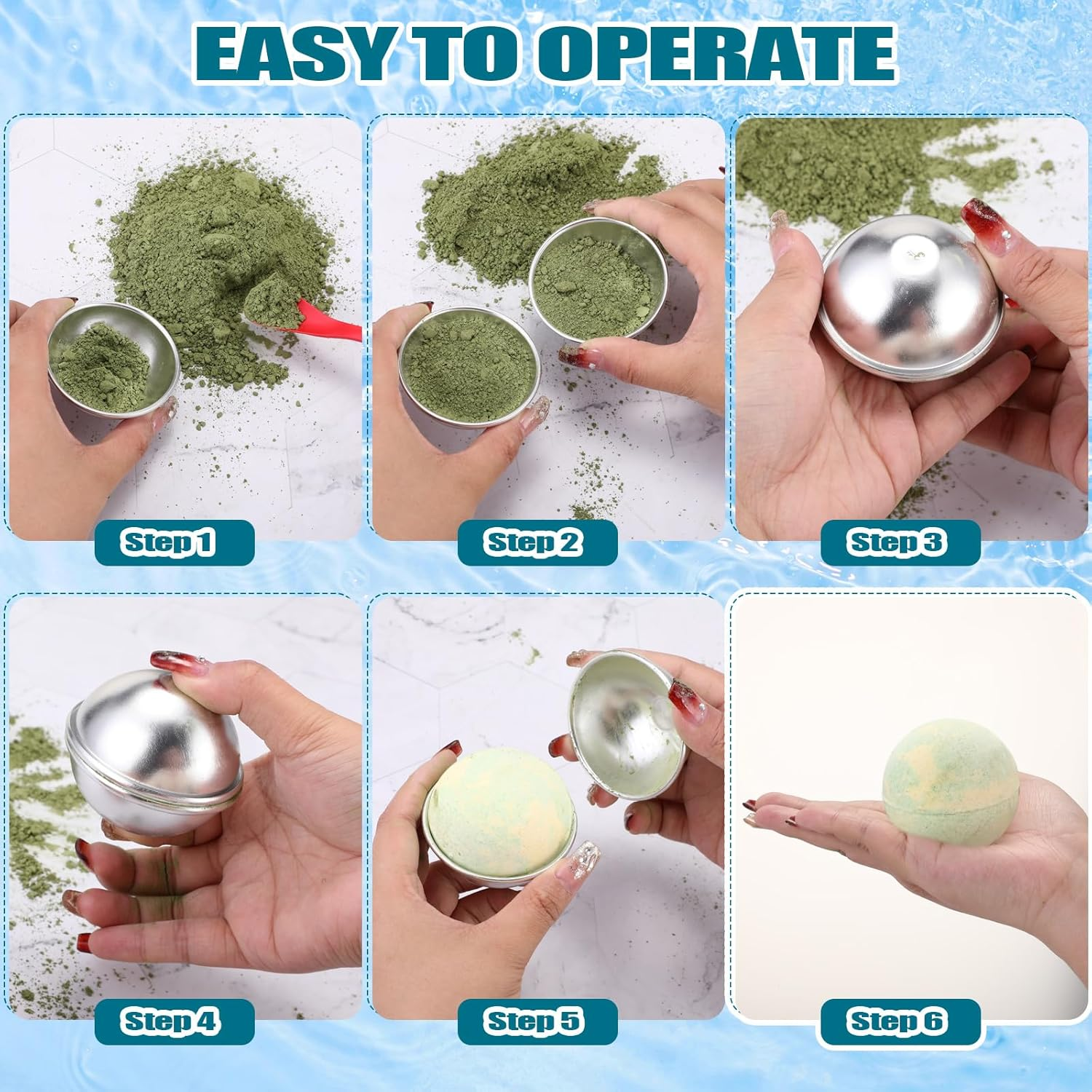 EASY TO OPERATE

Step 1

Step 2

Step 3

Step 4

Step 5

Step 6