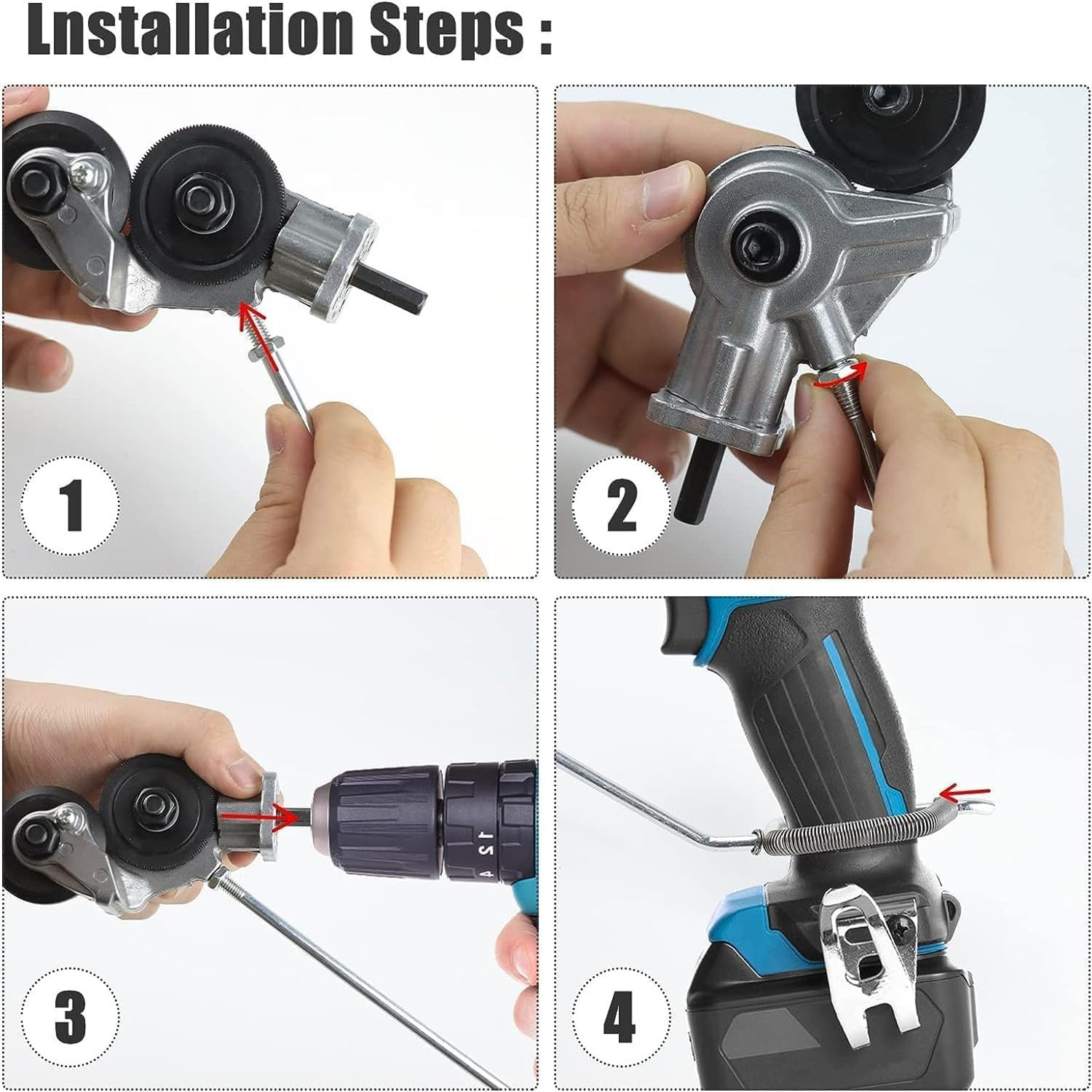 Lnstallation Steps :

1

2

3

4