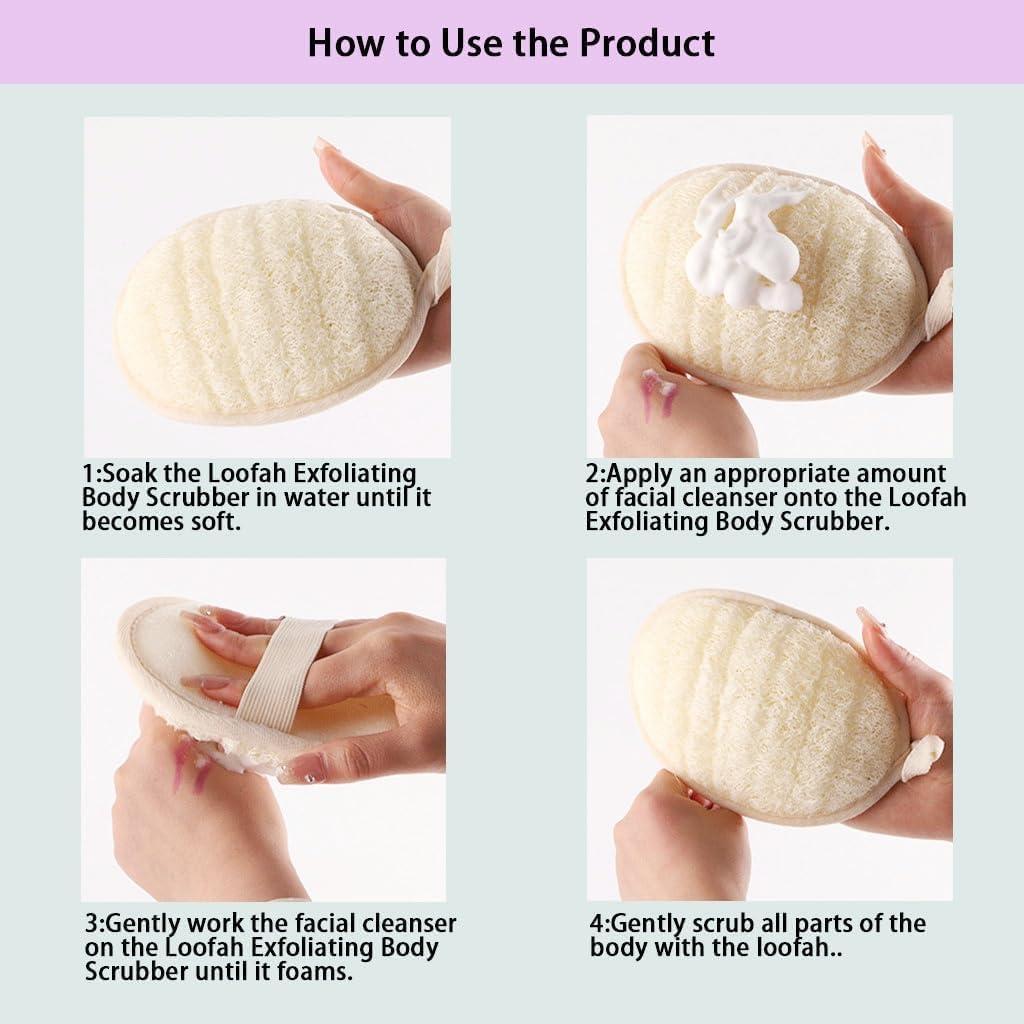 How to Use the Product

1:Soak the Loofah Exfoliating Body Scrubber in water until it becomes soft.

2:Apply an appropriate amount of facial cleanser onto the Loofah Exfoliating Body Scrubber.

3:Gently work the facial cleanser on the Loofah Exfoliating Body Scrubber until it foams.

4:Gently scrub all parts of the body with the loofah..