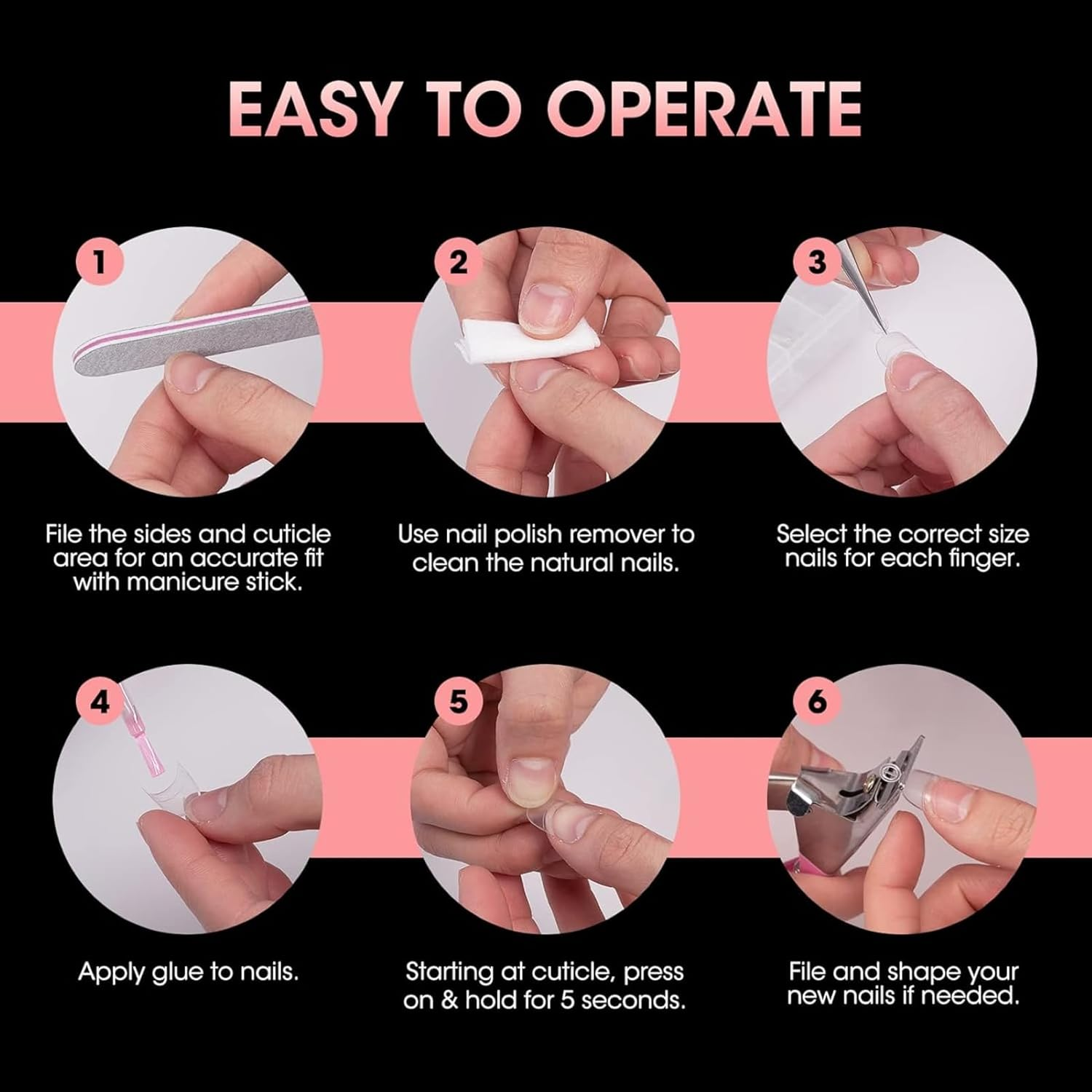 EASY TO OPERATE

1

File the sides and cuticle area for an accurate fit with manicure stick.

2

Use nail polish remover to clean the natural nails.

3

Select the correct size nails for each finger.

4

Apply glue to nails.

5

Starting at cuticle, press on & hold for 5 seconds.

6

File and shape your new nails if needed.