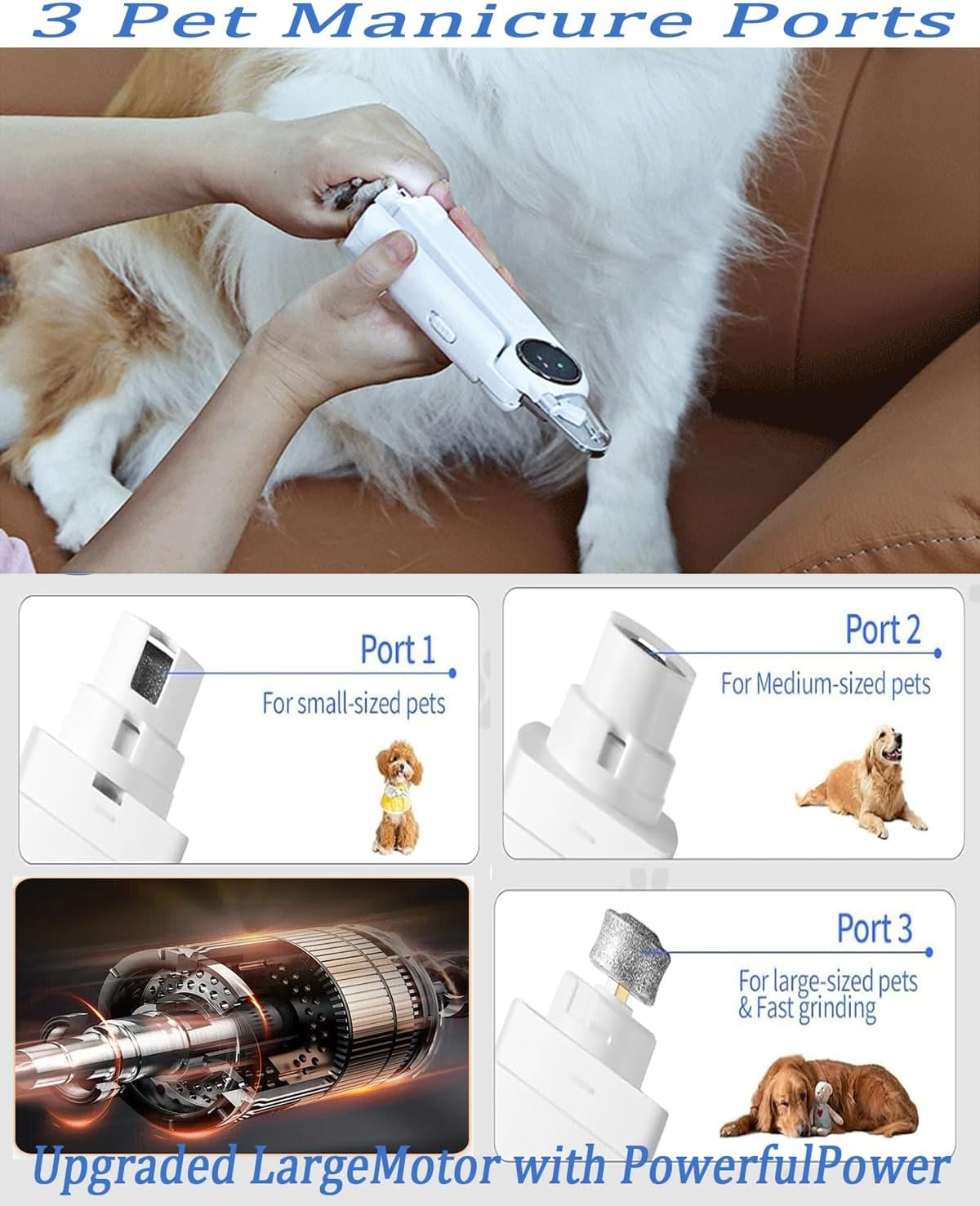 3 Pet Manicure Ports

Port 1
For small-sized pets

Port 2
For Medium-sized pets

Port 3
For large-sized pets & Fast grinding

Upgraded LargeMotor with PowerfulPower