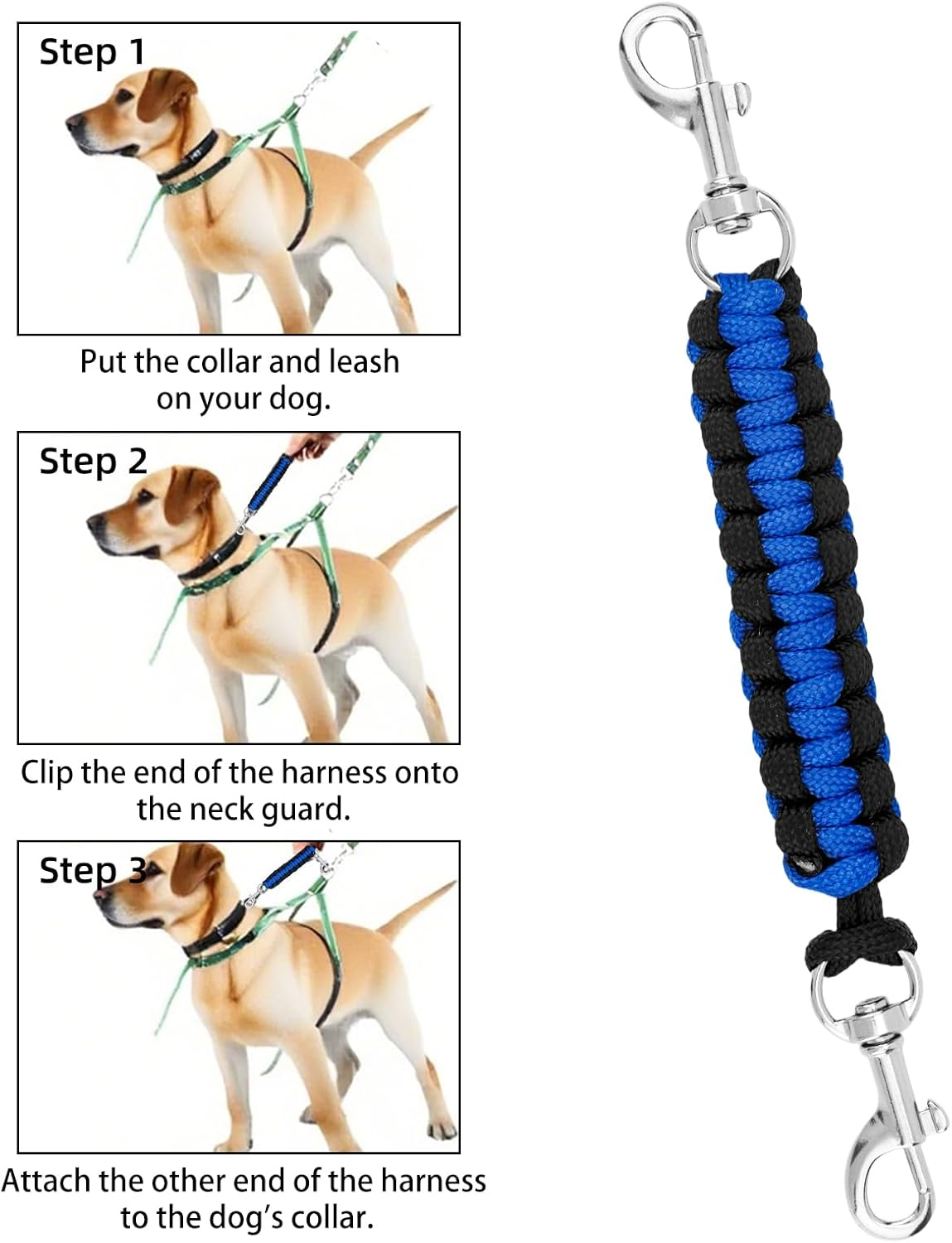 Step 1

Put the collar and leash on your dog.

Step 2

Clip the end of the harness onto the neck guard.

Step 3

Attach the other end of the harness to the dog's collar.