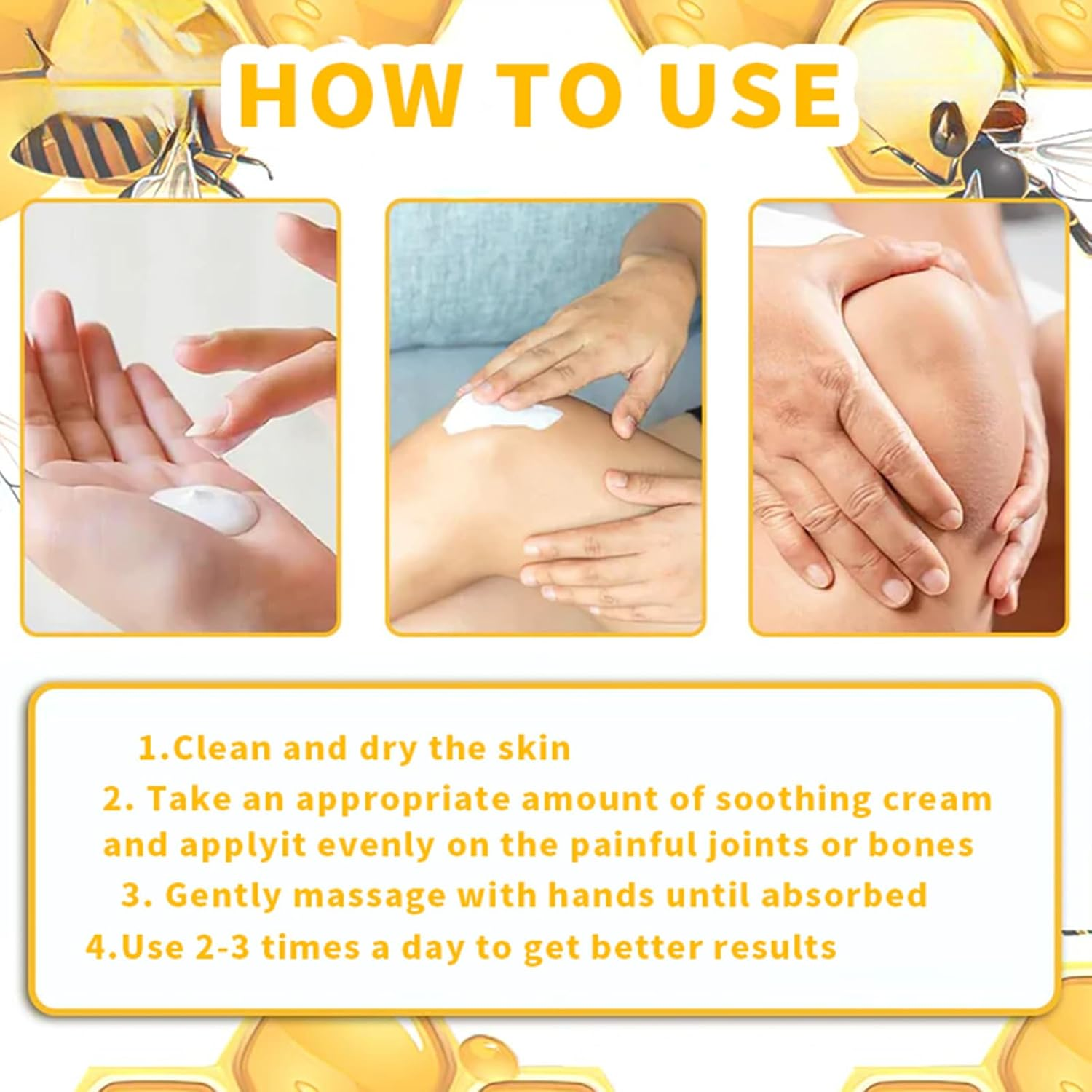 HOW TO USE

1.Clean and dry the skin

2. Take an appropriate amount of soothing cream and applyit evenly on the painful joints or bones

3. Gently massage with hands until absorbed

4.Use 2-3 times a day to get better results