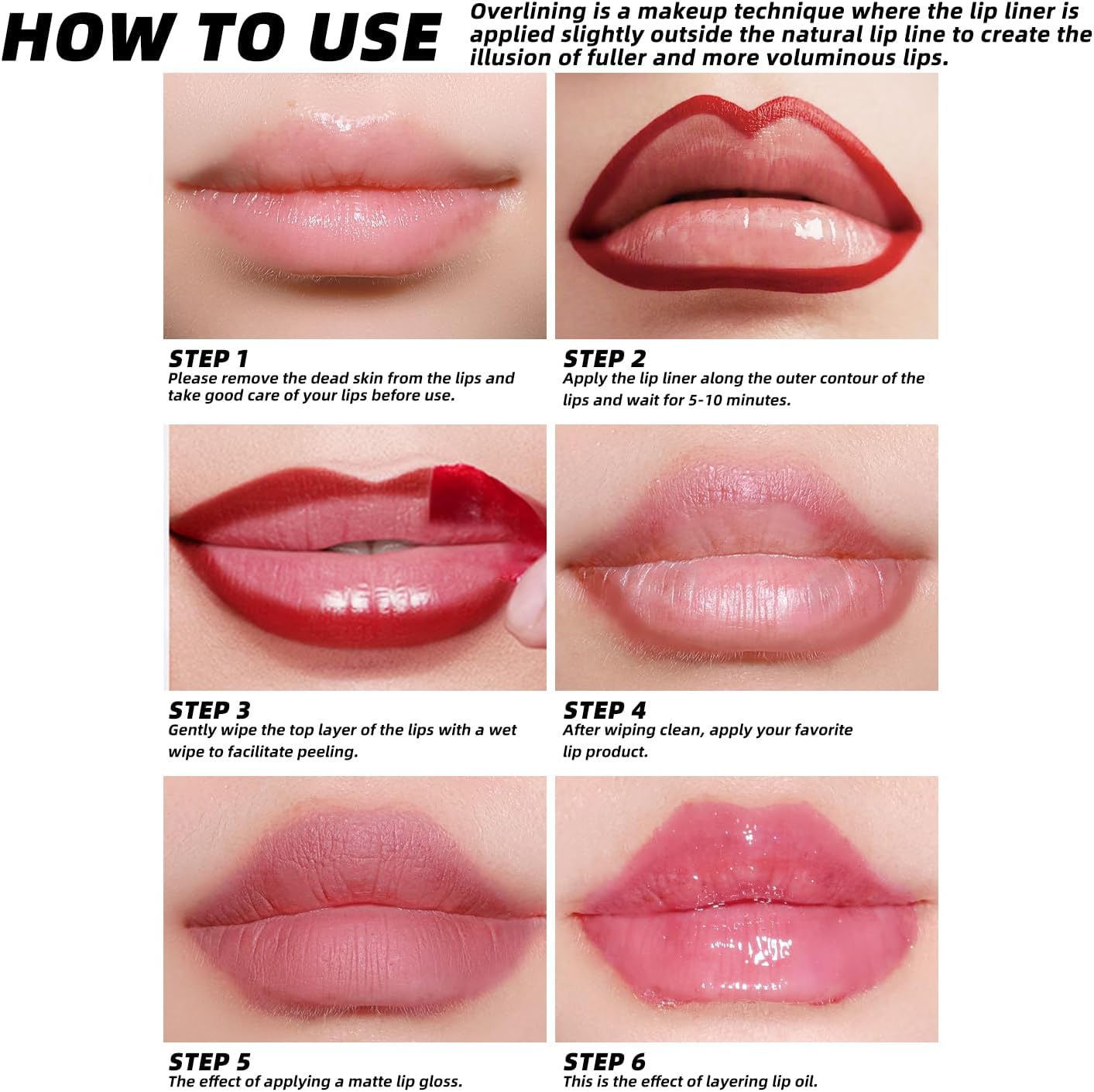 HOW TO USE

Overlining is a makeup technique where the lip liner is applied slightly outside the natural lip line to create the illusion of fuller and more voluminous lips.

STEP 1
Please remove the dead skin from the lips and take good care of your lips before use.

STEP 2
Apply the lip liner along the outer contour of the lips and wait for 5-10 minutes.

STEP 3
Gently wipe the top layer of the lips with a wet wipe to facilitate peeling.

STEP 4
After wiping clean, apply your favorite lip product.

STEP 5
The effect of applying a matte lip gloss.

STEP 6
This is the effect of layering lip oil.