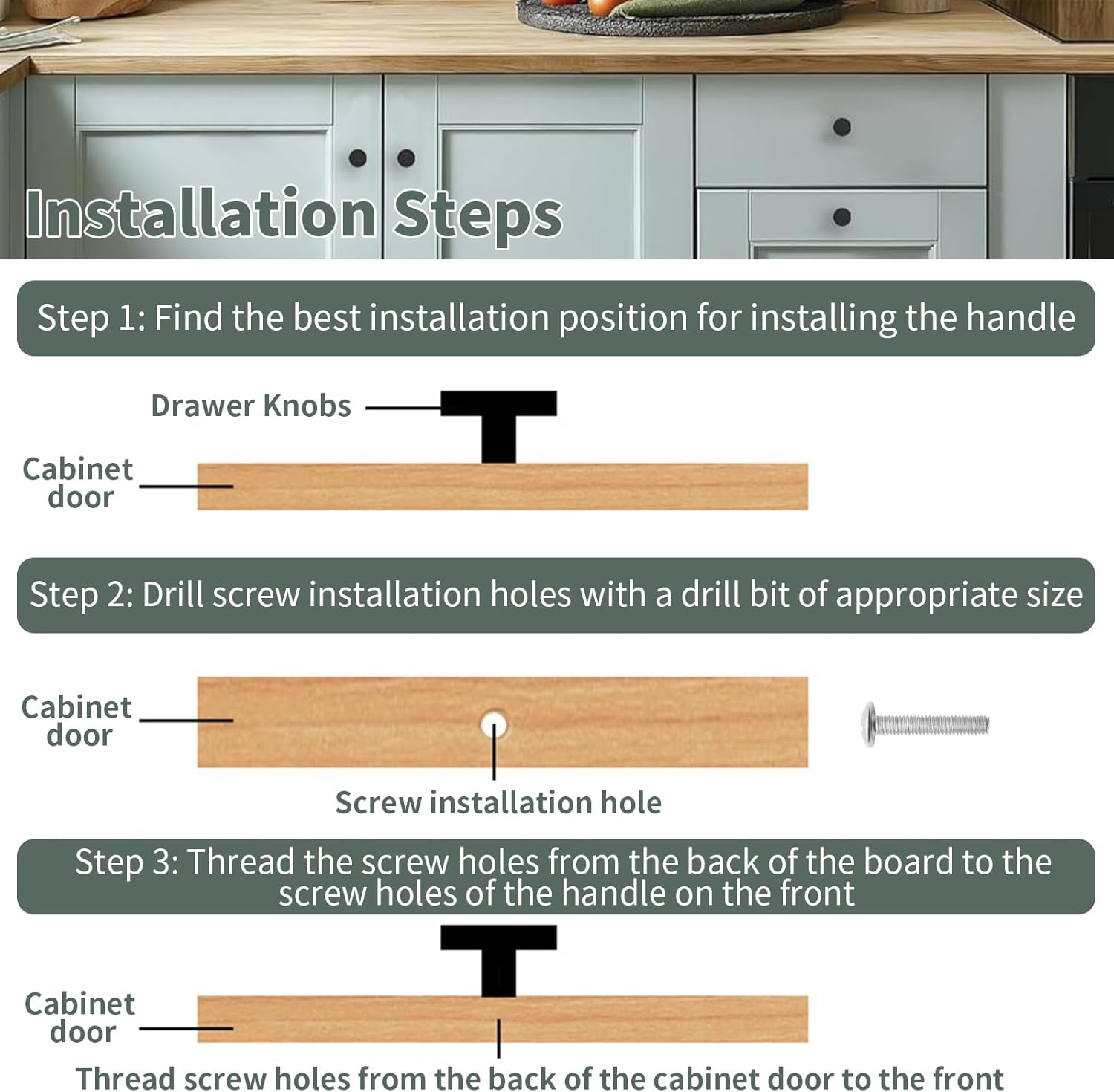 Installation Steps

Step 1: Find the best installation position for installing the handle

Drawer Knobs

Cabinet door

Step 2: Drill screw installation holes with a drill bit of appropriate size

Cabinet door

Screw installation hole

Step 3: Thread the screw holes from the back of the board to the screw holes of the handle on the front

Cabinet door

Thread screw holes from the back of the cabinet door to the front