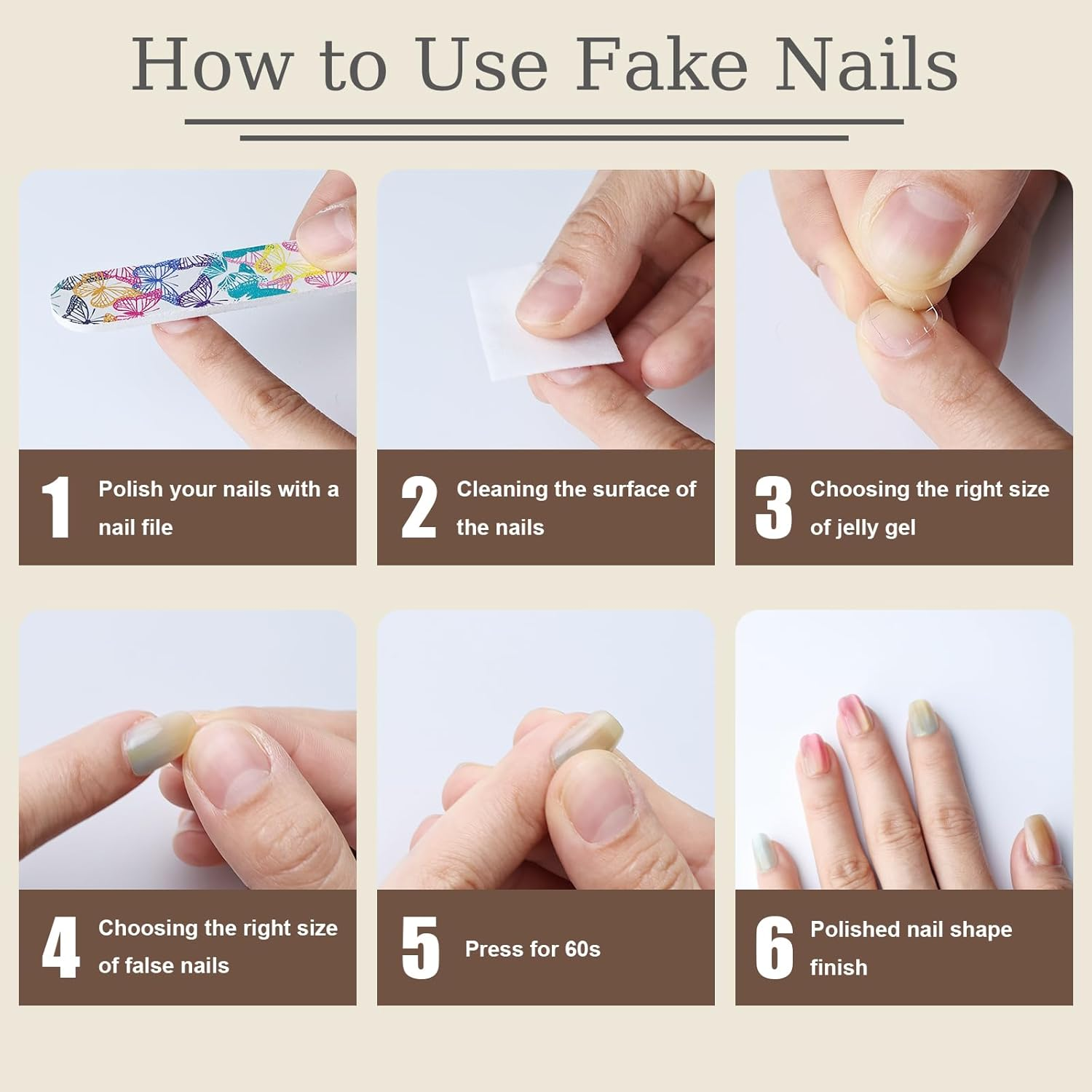 How to Use Fake Nails

1 Polish your nails with a nail file

2 Cleaning the surface of the nails

3 Choosing the right size of jelly gel

4 Choosing the right size of false nails

5 Press for 60s

6 Polished nail shape finish