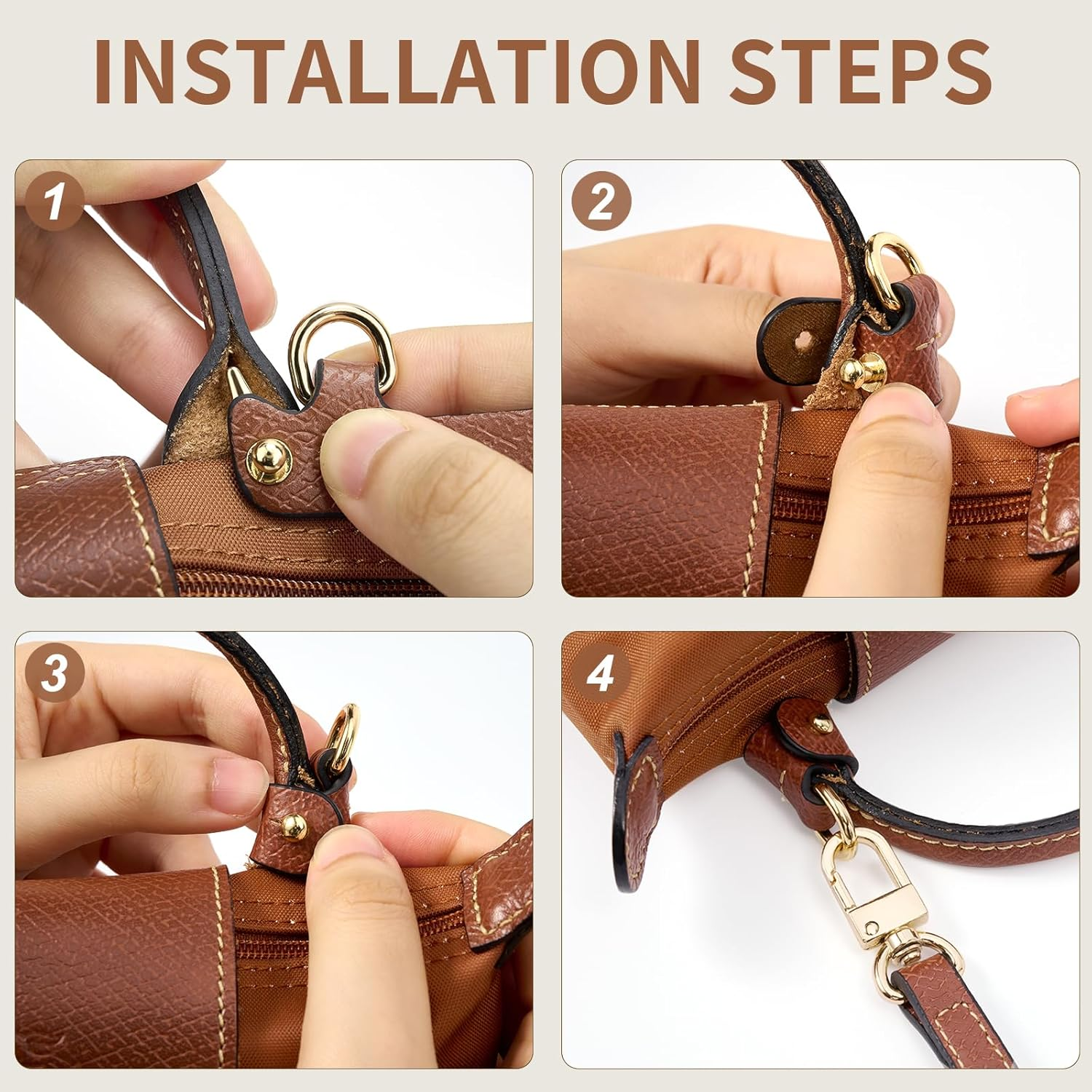 INSTALLATION STEPS

1

2

3

4