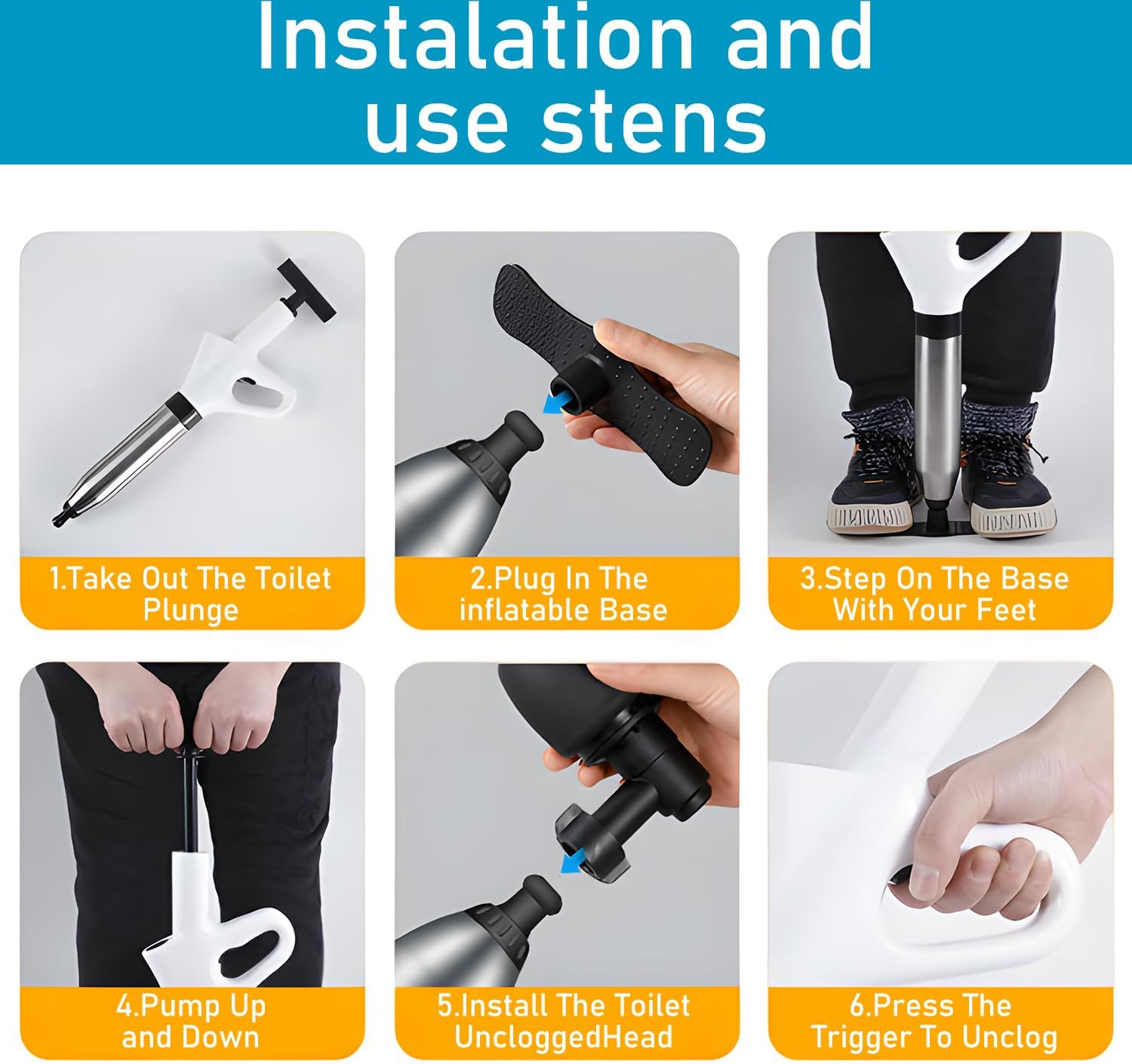 Instalation and use stens

1.Take Out The Toilet Plunge

2.Plug In The inflatable Base

3.Step On The Base With Your Feet

4.Pump Up and Down

5.Install The Toilet UncloggedHead

6.Press The Trigger To Unclog