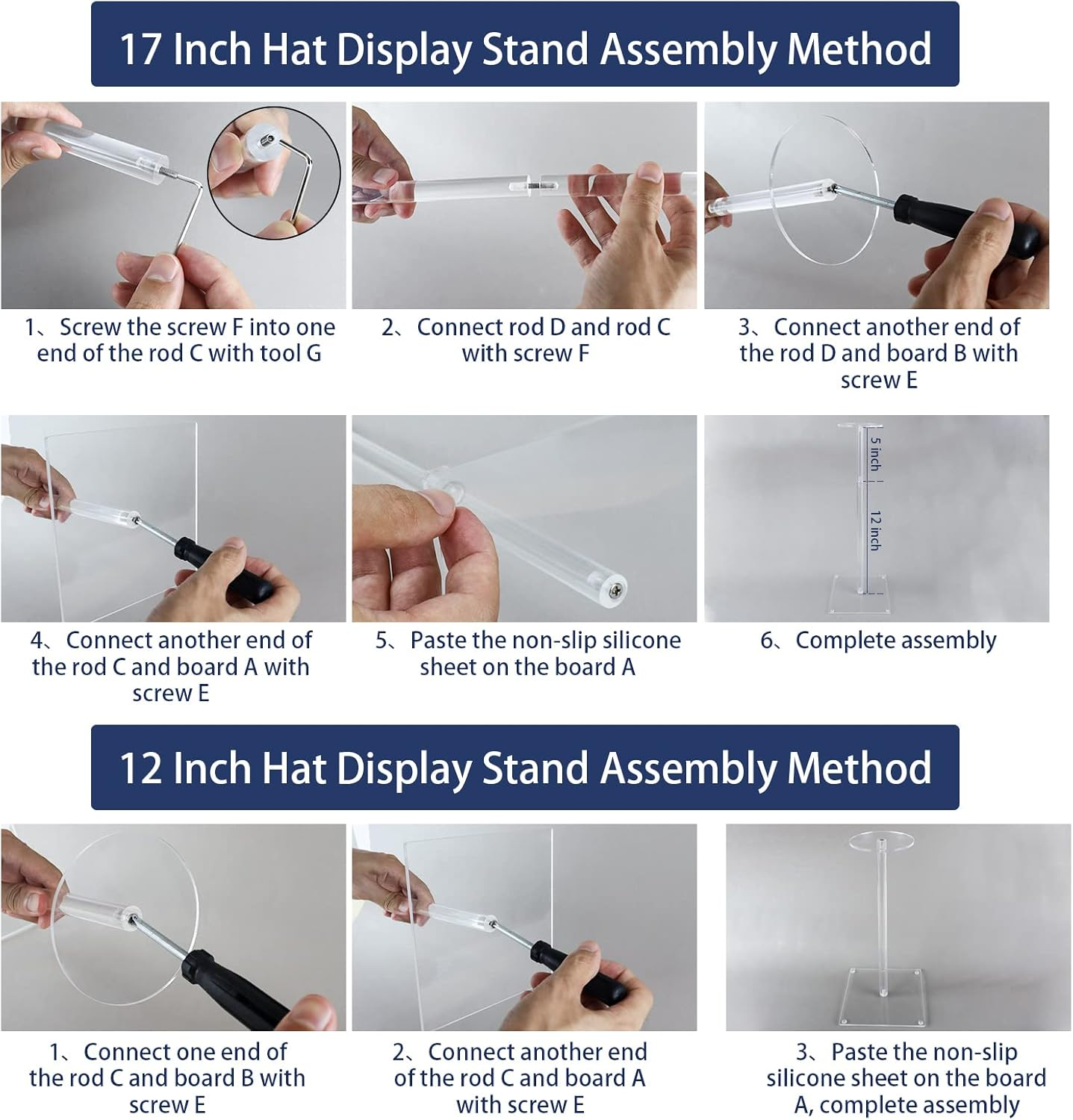 17 Inch Hat Display Stand Assembly Method

1、Screw the screw F into one end of the rod C with tool G

2、Connect rod D and rod C with screw F

3、Connect another end of the rod D and board B with screw E

4、Connect another end of the rod C and board A with screw E

5、Paste the non-slip silicone sheet on the board A

5 inch

12 inch

6、Complete assembly

12 Inch Hat Display Stand Assembly Method

1、Connect one end of the rod C and board B with screw E

2、Connect another end of the rod C and board A with screw E

3、Paste the non-slip silicone sheet on the board A, complete assembly