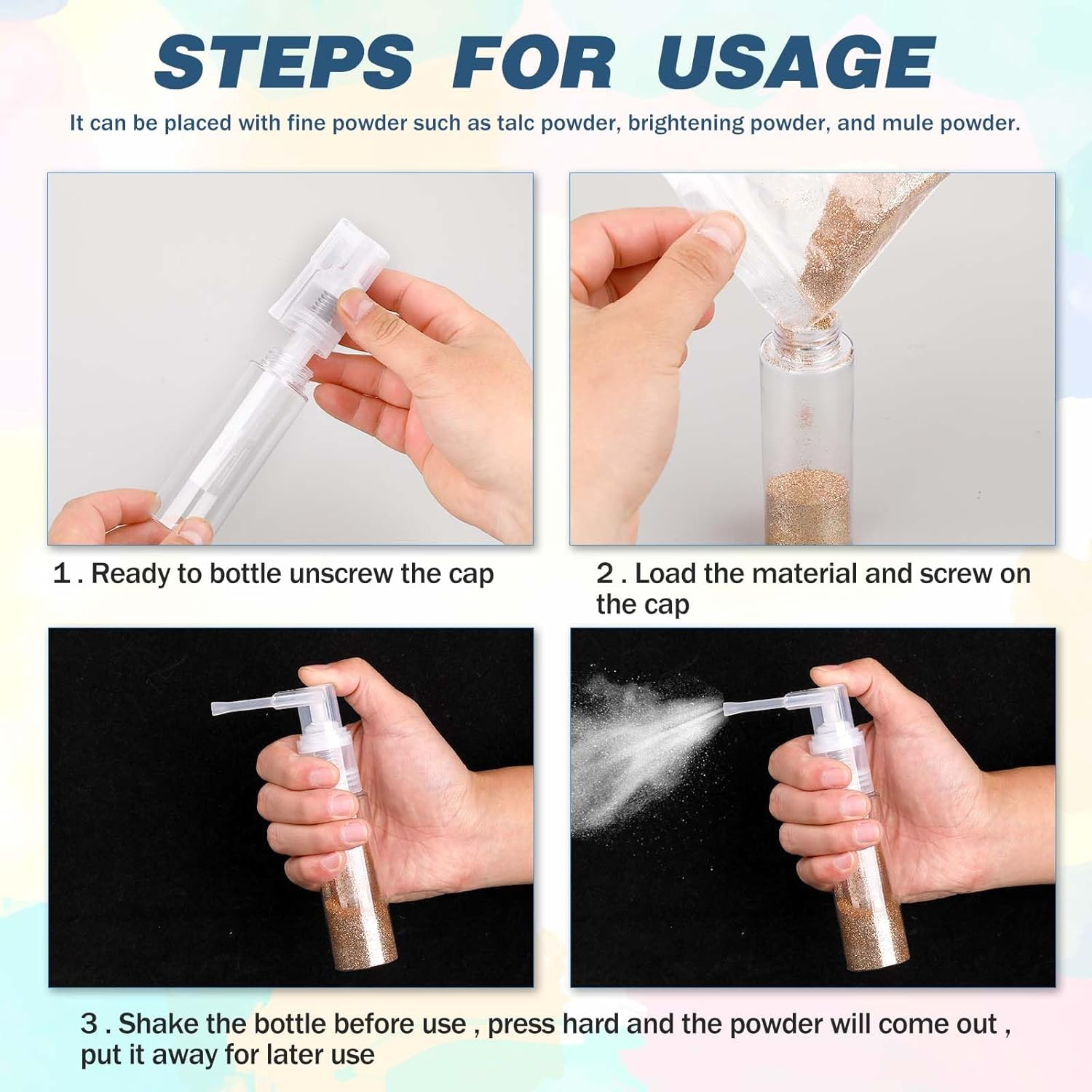 STEPS FOR USAGE

It can be placed with fine powder such as talc powder, brightening powder, and mule powder.

1 . Ready to bottle unscrew the cap

2 . Load the material and screw on the cap

3 . Shake the bottle before use , press hard and the powder will come out , put it away for later use