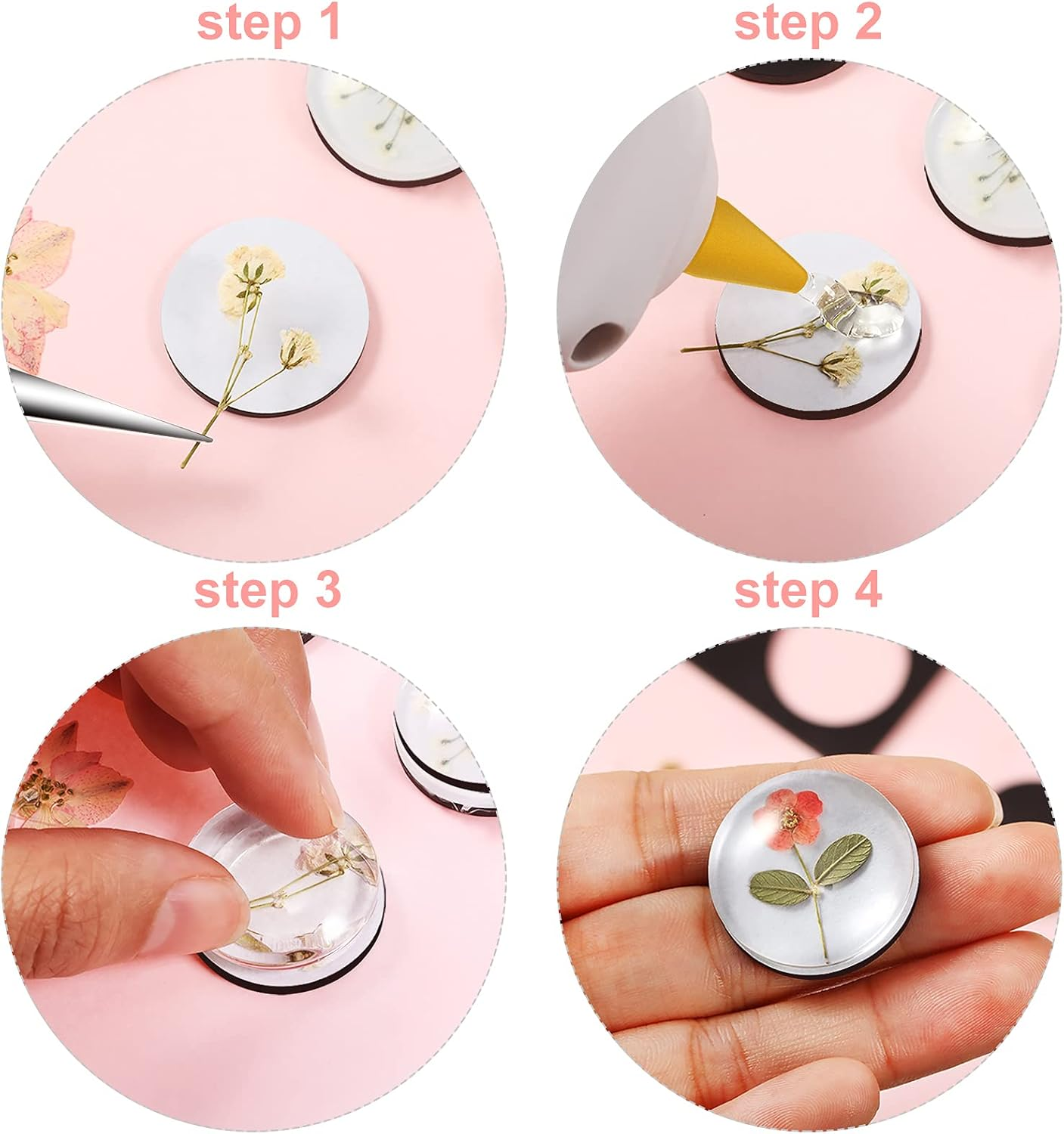 step 1

step 2

step 3

step 4