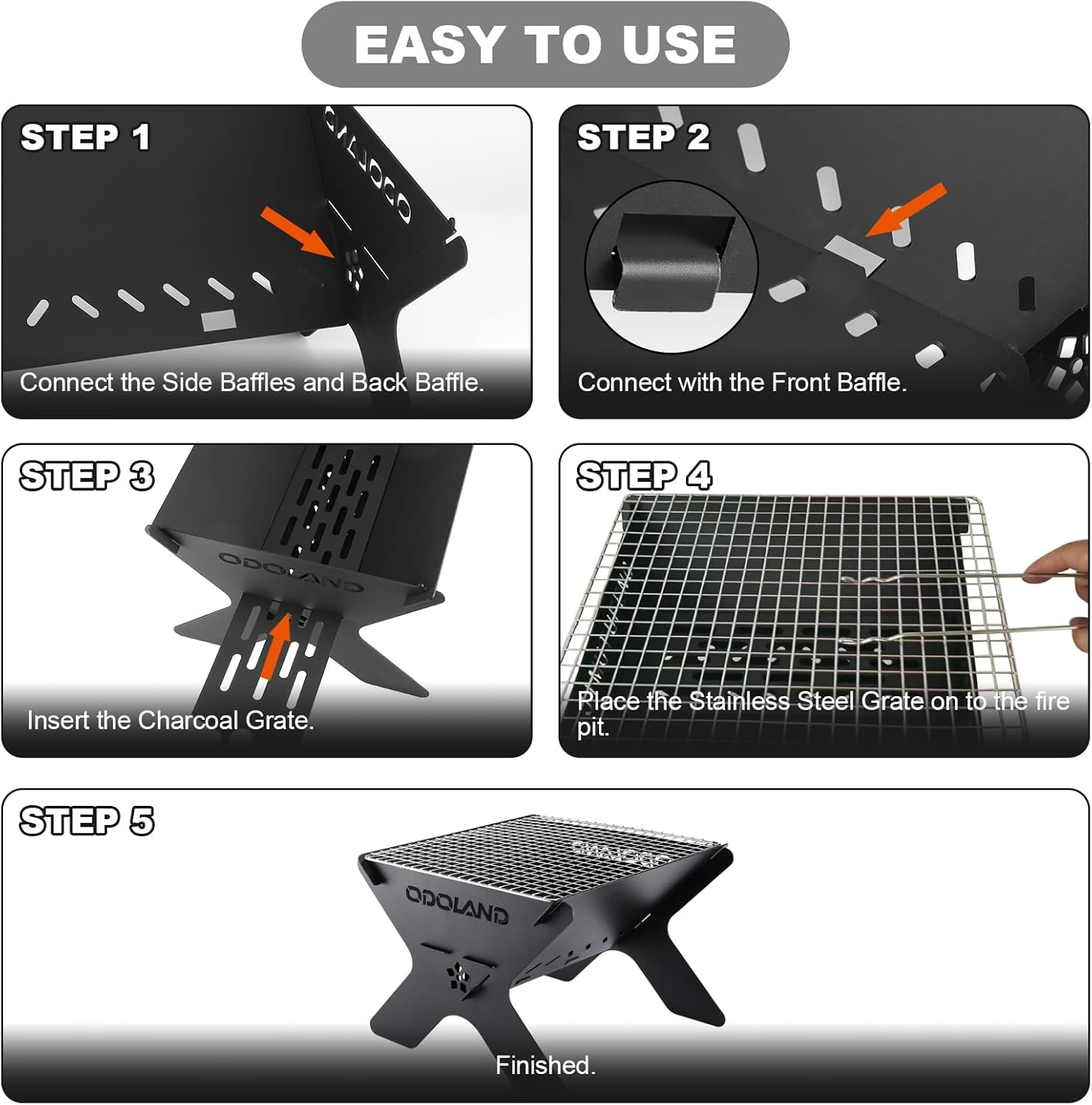 EASY TO USE

STEP 1

Connect the Side Baffles and Back Baffle.

STEP 2

Connect with the Front Baffle.

STEP 3

ODOLAND

Insert the Charcoal Grate.

STEP 4

Place the Stainless Steel Grate on to the fire pit.

STEP 5

ODOLAND

Finished.