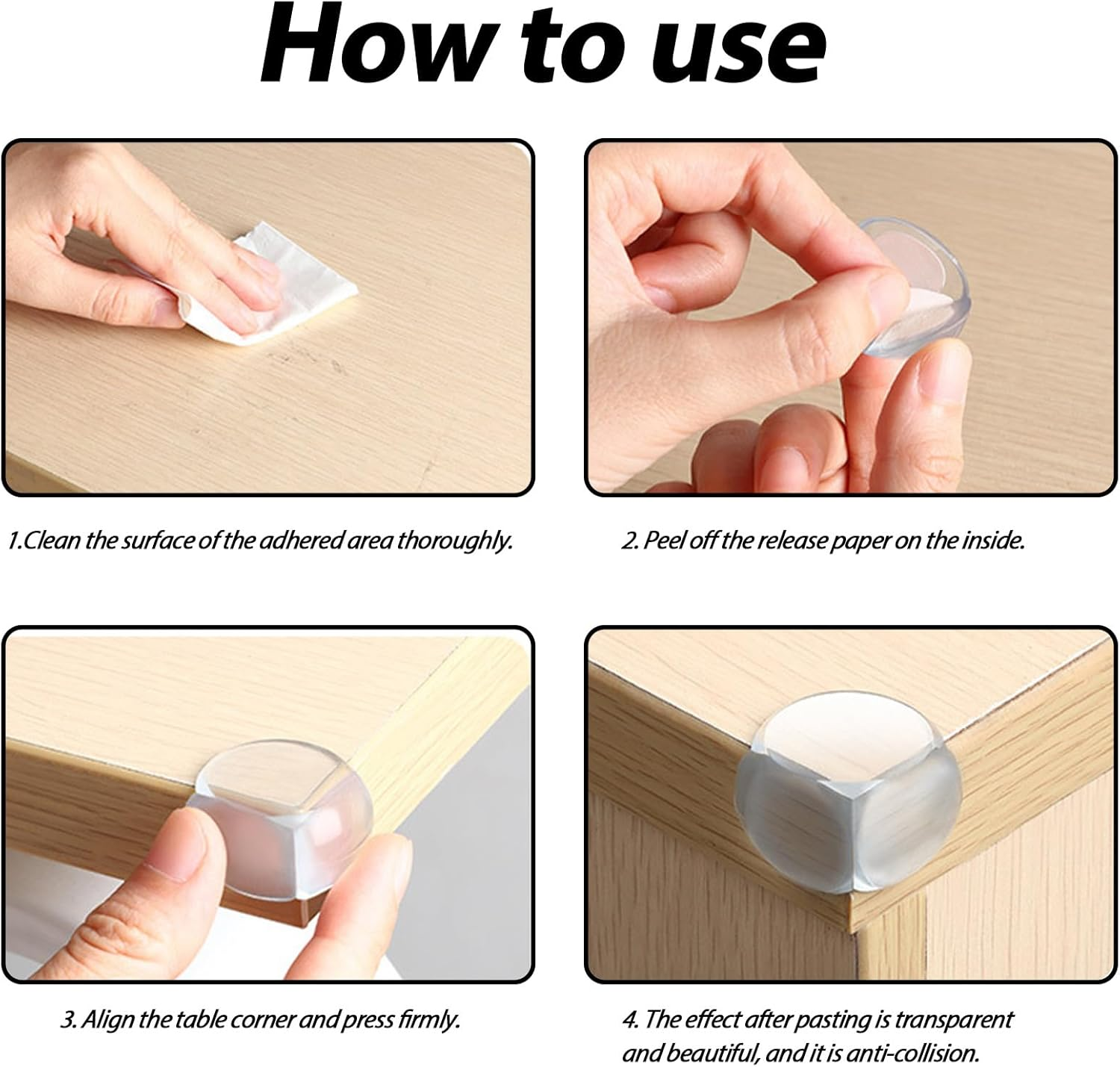 How to use

1.Clean the surface of the adhered area thoroughly.

2. Peel off the release paper on the inside.

3. Align the table corner and press firmly.

4. The effect after pasting is transparent and beautiful, and it is anti-collision.