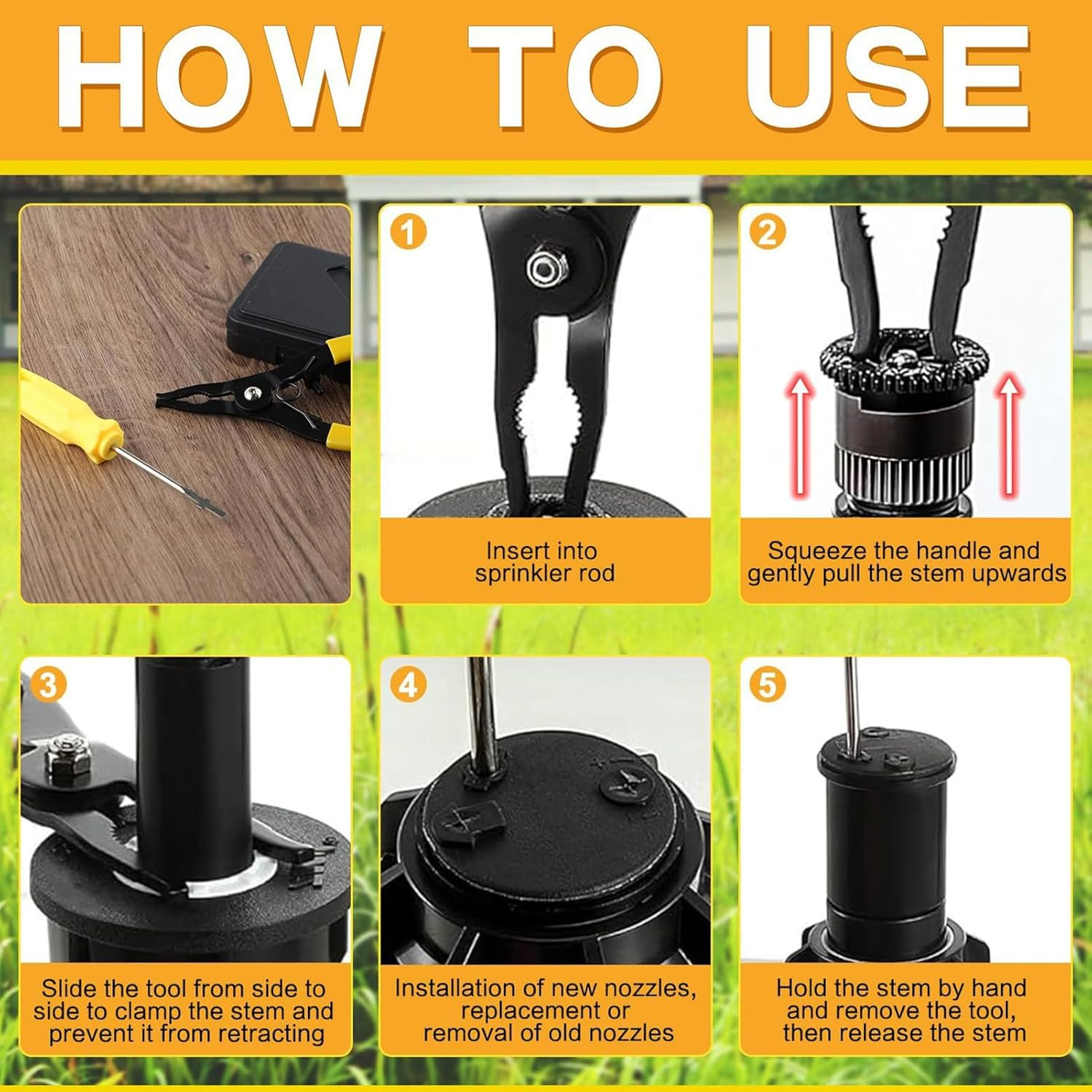 HOW TO USE

1
Insert into sprinkler rod

2
Squeeze the handle and gently pull the stem upwards

3
Slide the tool from side to side to clamp the stem and prevent it from retracting

4
Installation of new nozzles, replacement or removal of old nozzles

5
Hold the stem by hand and remove the tool, then release the stem