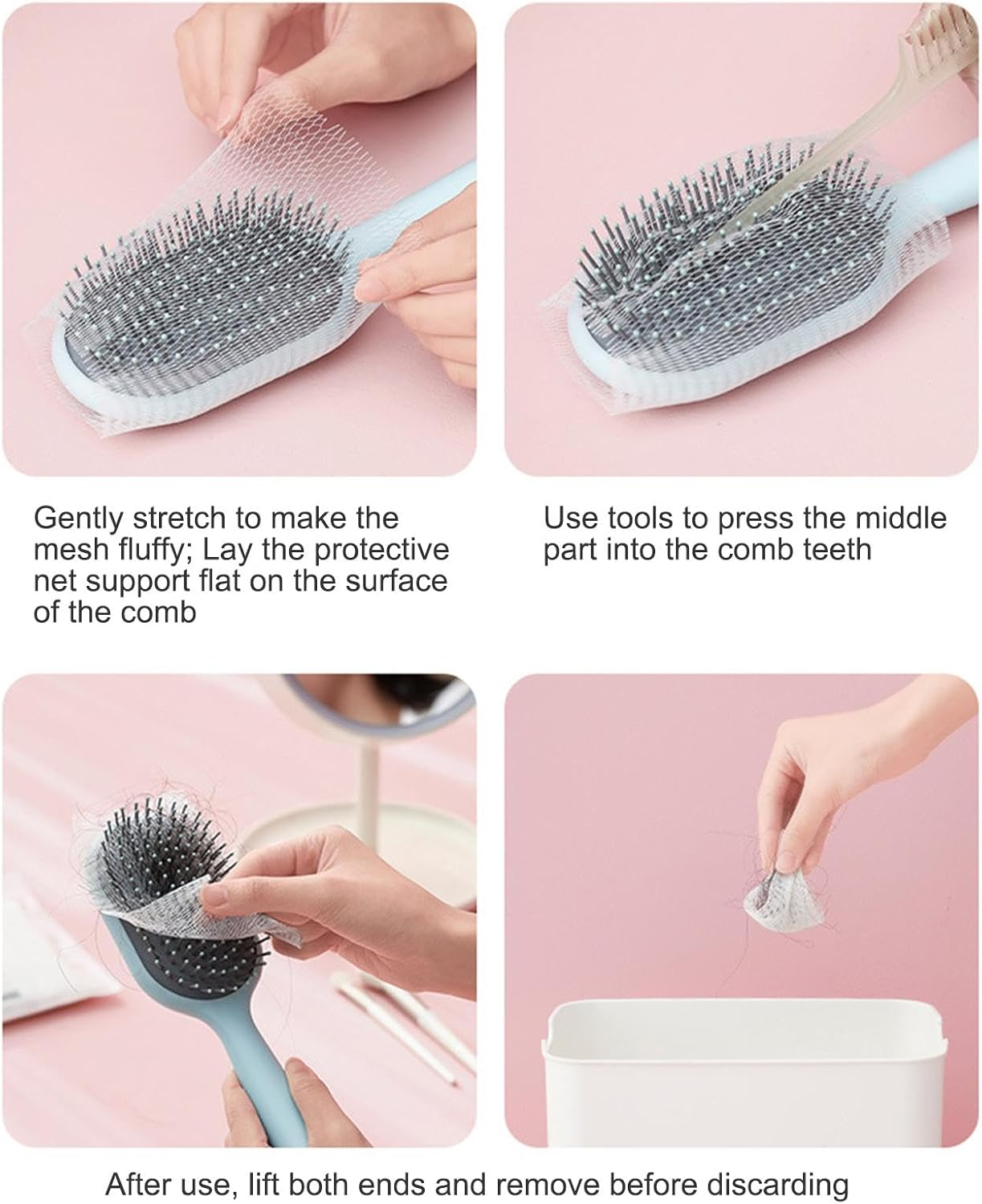 Gently stretch to make the mesh fluffy; Lay the protective net support flat on the surface of the comb

Use tools to press the middle part into the comb teeth

After use, lift both ends and remove before discarding