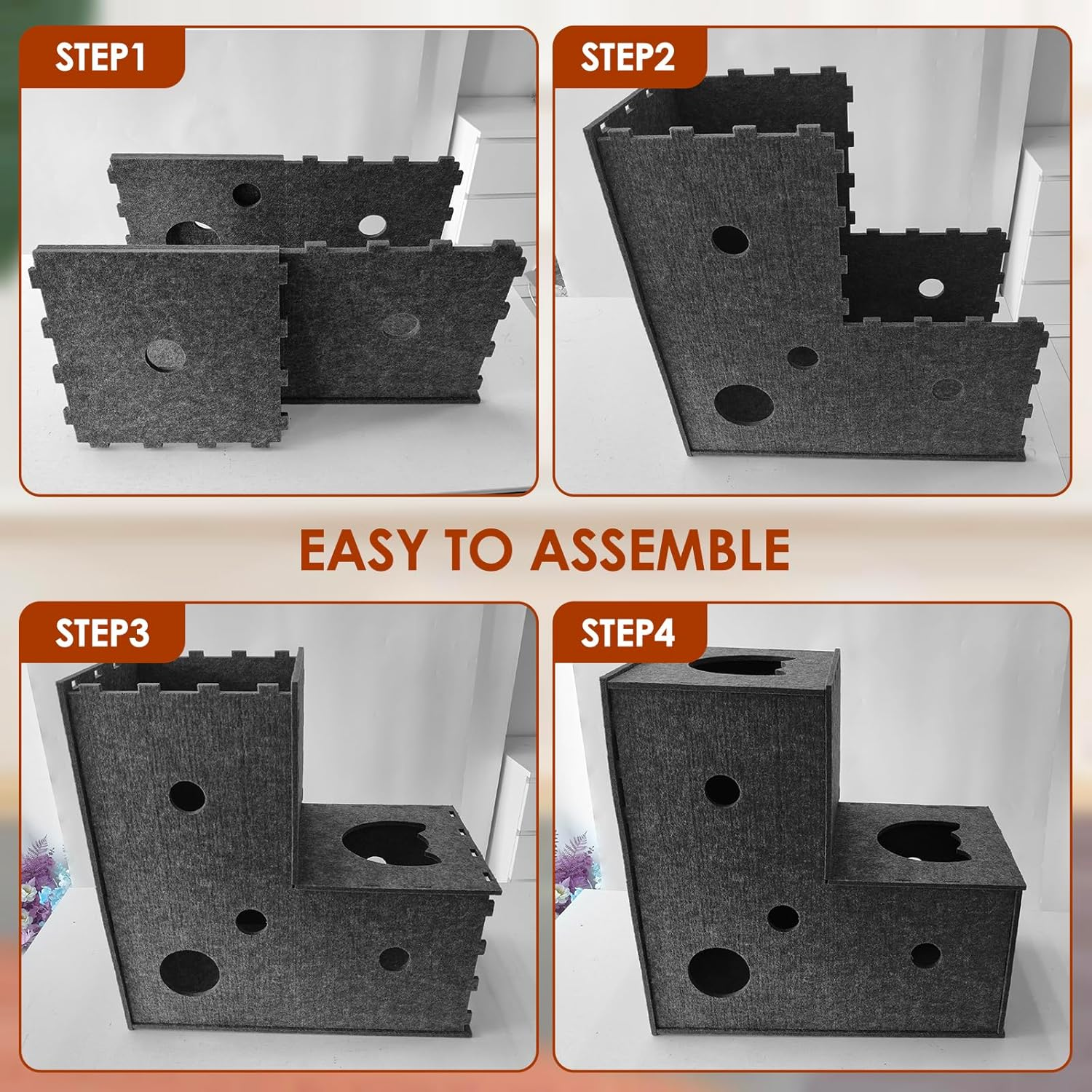 STEP1

STEP2

EASY TO ASSEMBLE

STEP3

STEP4