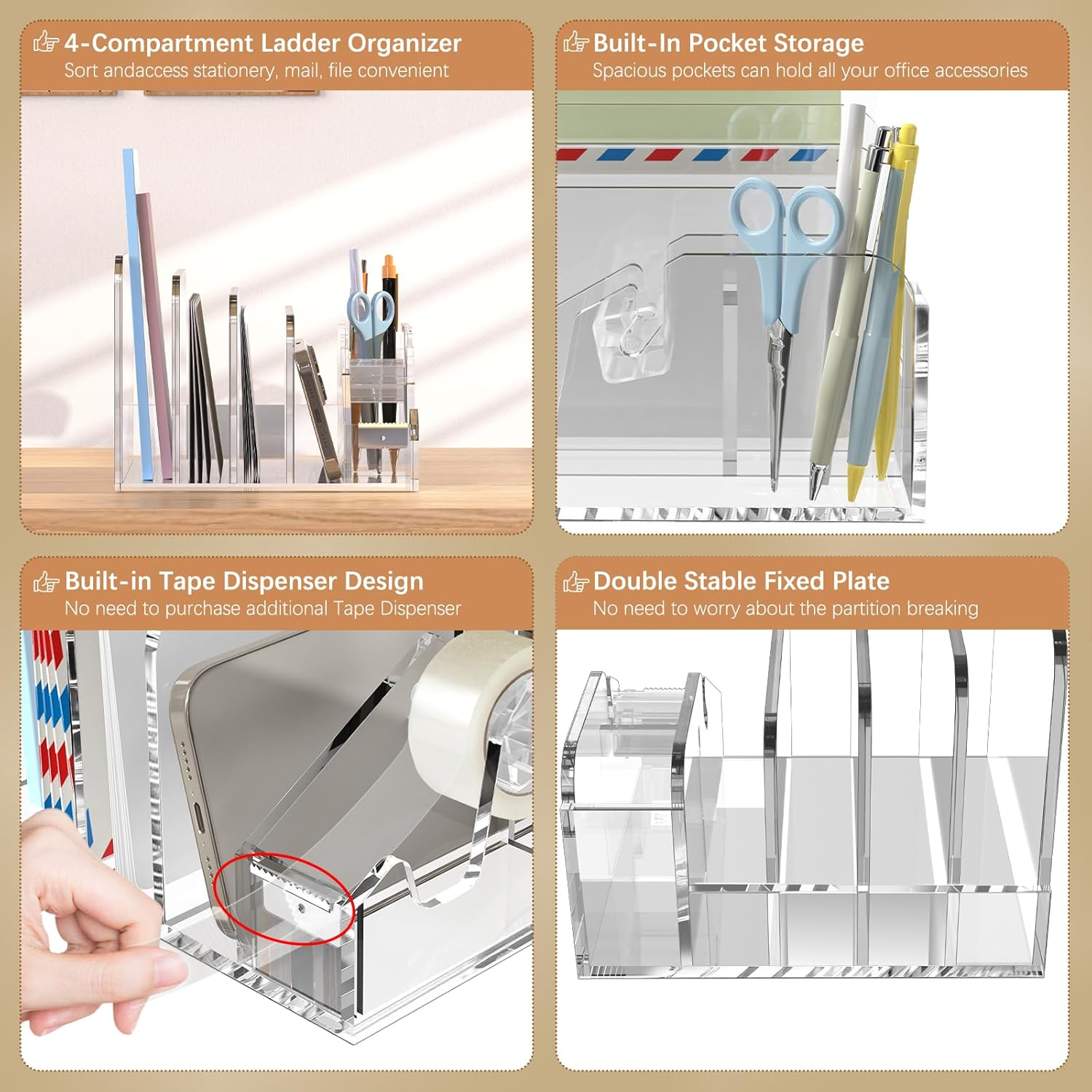 4-Compartment Ladder Organizer
Sort andaccess stationery, mail, file convenient

Built-In Pocket Storage
Spacious pockets can hold all your office accessories

Built-in Tape Dispenser Design
No need to purchase additional Tape Dispenser

Double Stable Fixed Plate
No need to worry about the partition breaking