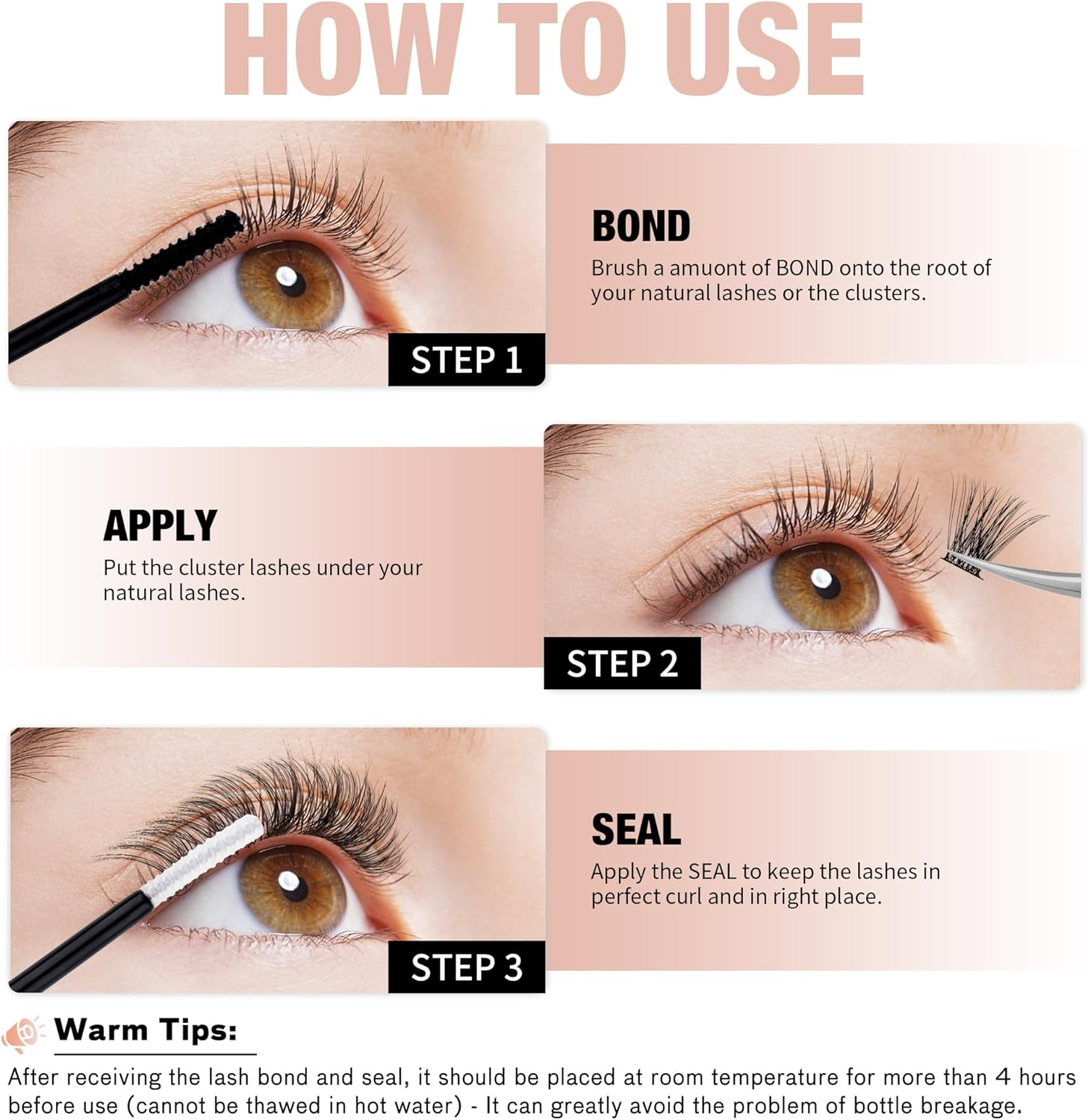 HOW TO USE

STEP 1

BOND
Brush a amuont of BOND onto the root of your natural lashes or the clusters.

APPLY
Put the cluster lashes under your natural lashes.

STEP 2

STEP 3

SEAL
Apply the SEAL to keep the lashes in perfect curl and in right place.

Warm Tips:
After receiving the lash bond and seal, it should be placed at room temperature for more than 4 hours before use (cannot be thawed in hot water) - It can greatly avoid the problem of bottle breakage.