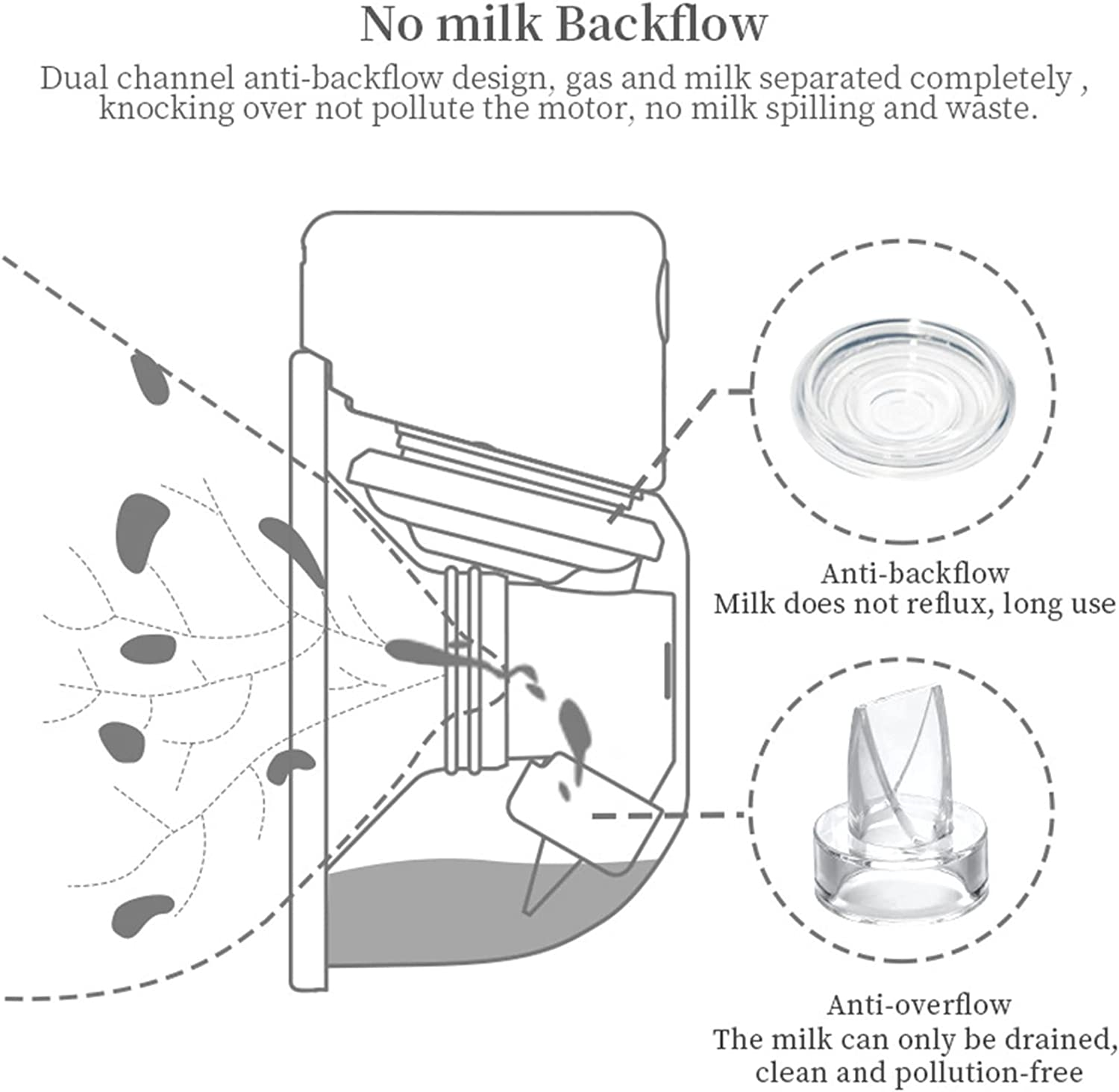 No milk Backflow

Dual channel anti-backflow design, gas and milk separated completely , knocking over not pollute the motor, no milk spilling and waste.

Anti-backflow
Milk does not reflux, long use

Anti-overflow
The milk can only be drained, clean and pollution-free