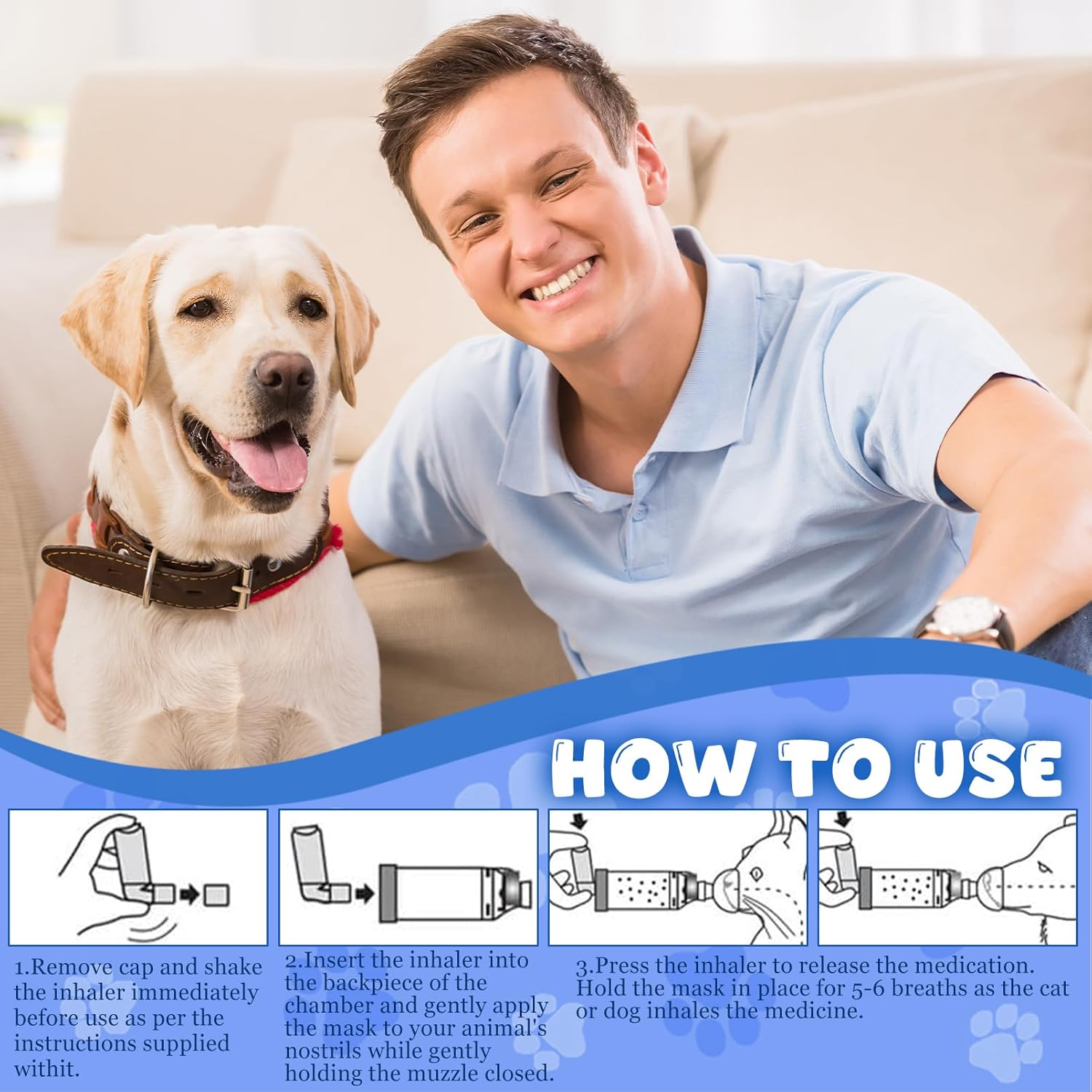 HOW TO USE

1.Remove cap and shake the inhaler immediately before use as per the instructions supplied withit.

2.Insert the inhaler into the backpiece of the chamber and gently apply the mask to your animal's nostrils while gently holding the muzzle closed.

3.Press the inhaler to release the medication. Hold the mask in place for 5-6 breaths as the cat or dog inhales the medicine.