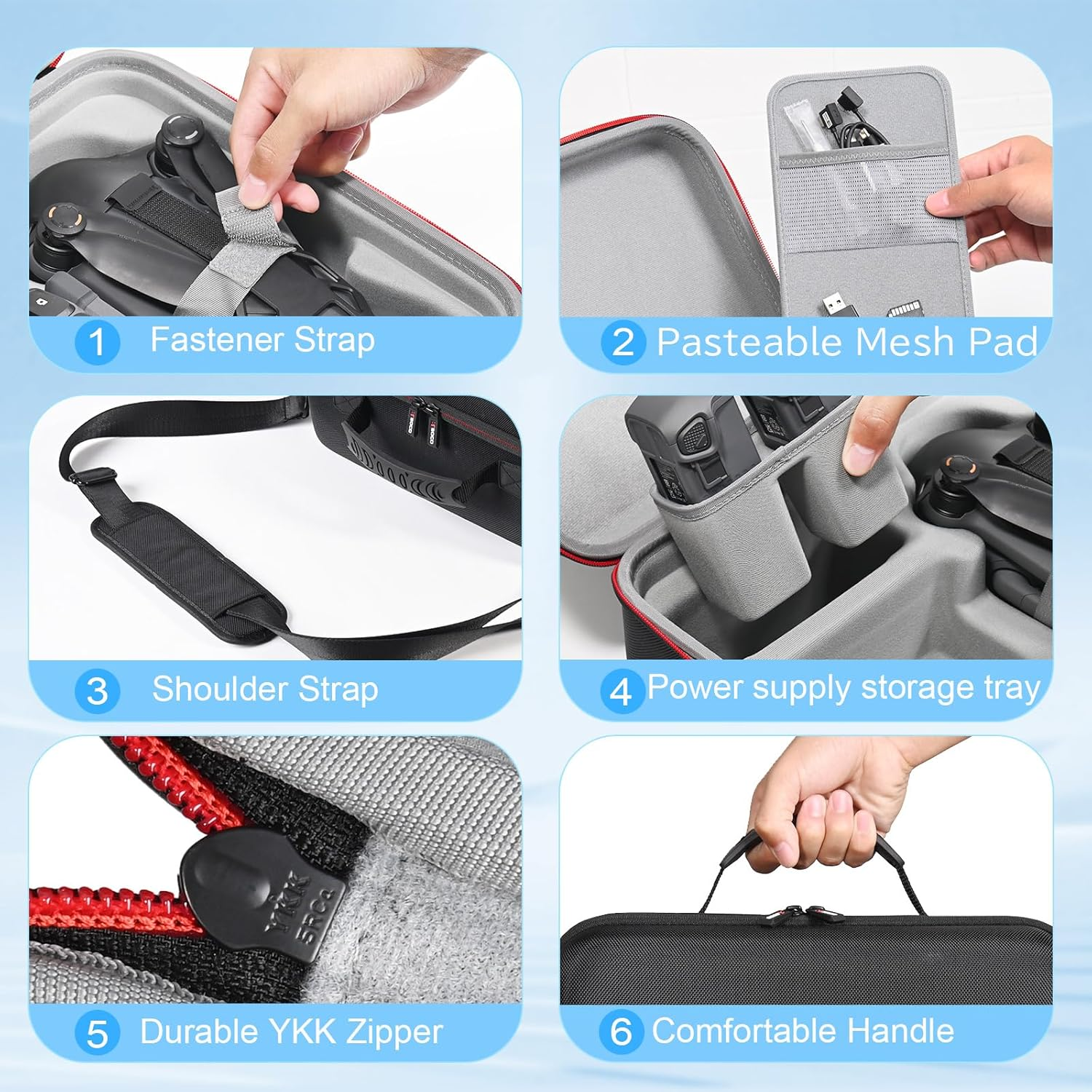 1 Fastener Strap

2 Pasteable Mesh Pad

3 Shoulder Strap

4 Power supply storage tray

YKK 5RCa

5 Durable YKK Zipper

6 Comfortable Handle