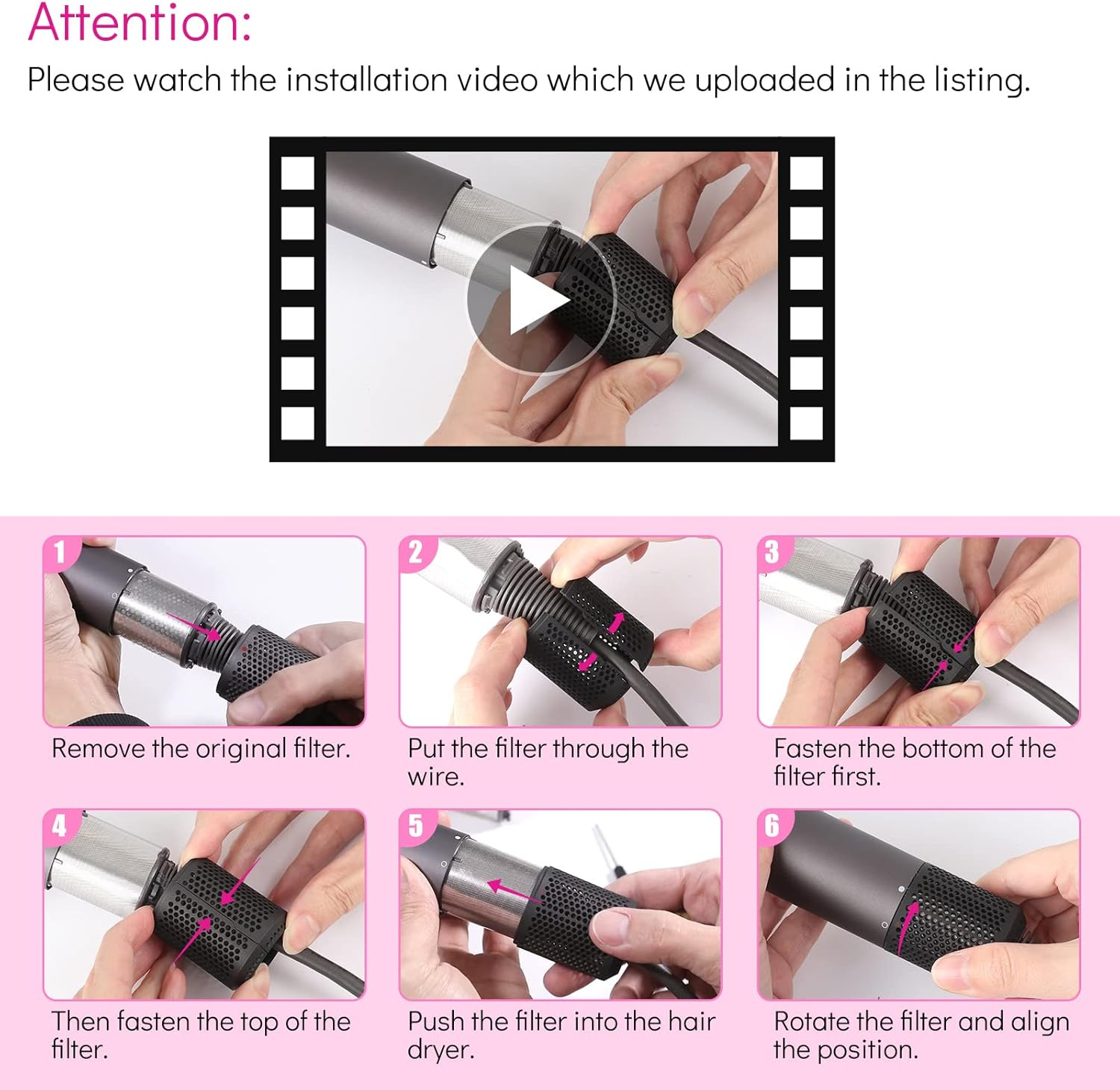 Attention:
Please watch the installation video which we uploaded in the listing.

1
Remove the original filter.

2
Put the filter through the wire.

3
Fasten the bottom of the filter first.

4
Then fasten the top of the filter.

5
Push the filter into the hair dryer.

6
Rotate the filter and align the position.