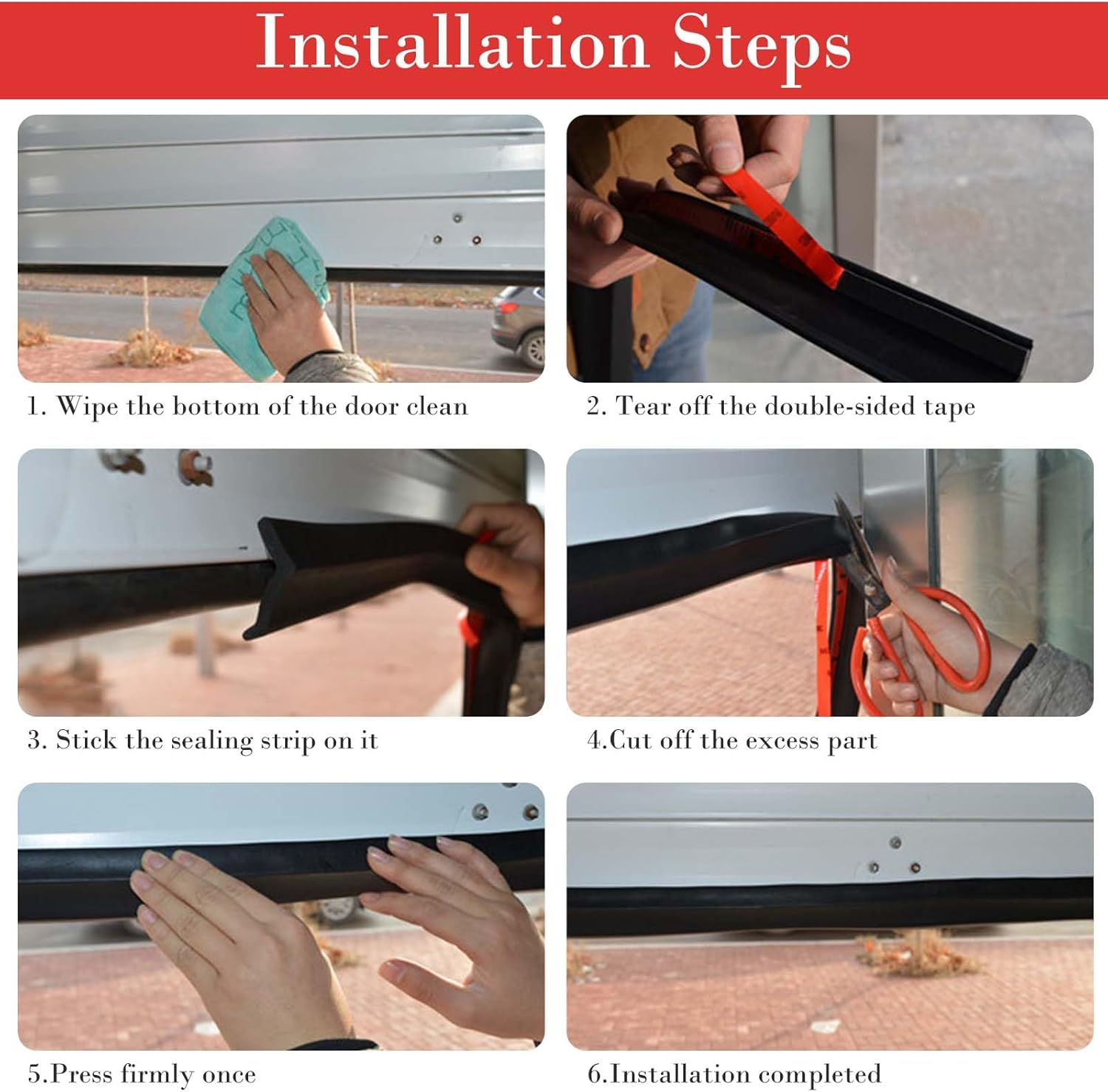 Installation Steps

1. Wipe the bottom of the door clean

2. Tear off the double-sided tape

3. Stick the sealing strip on it

4.Cut off the excess part

5.Press firmly once

6.Installation completed