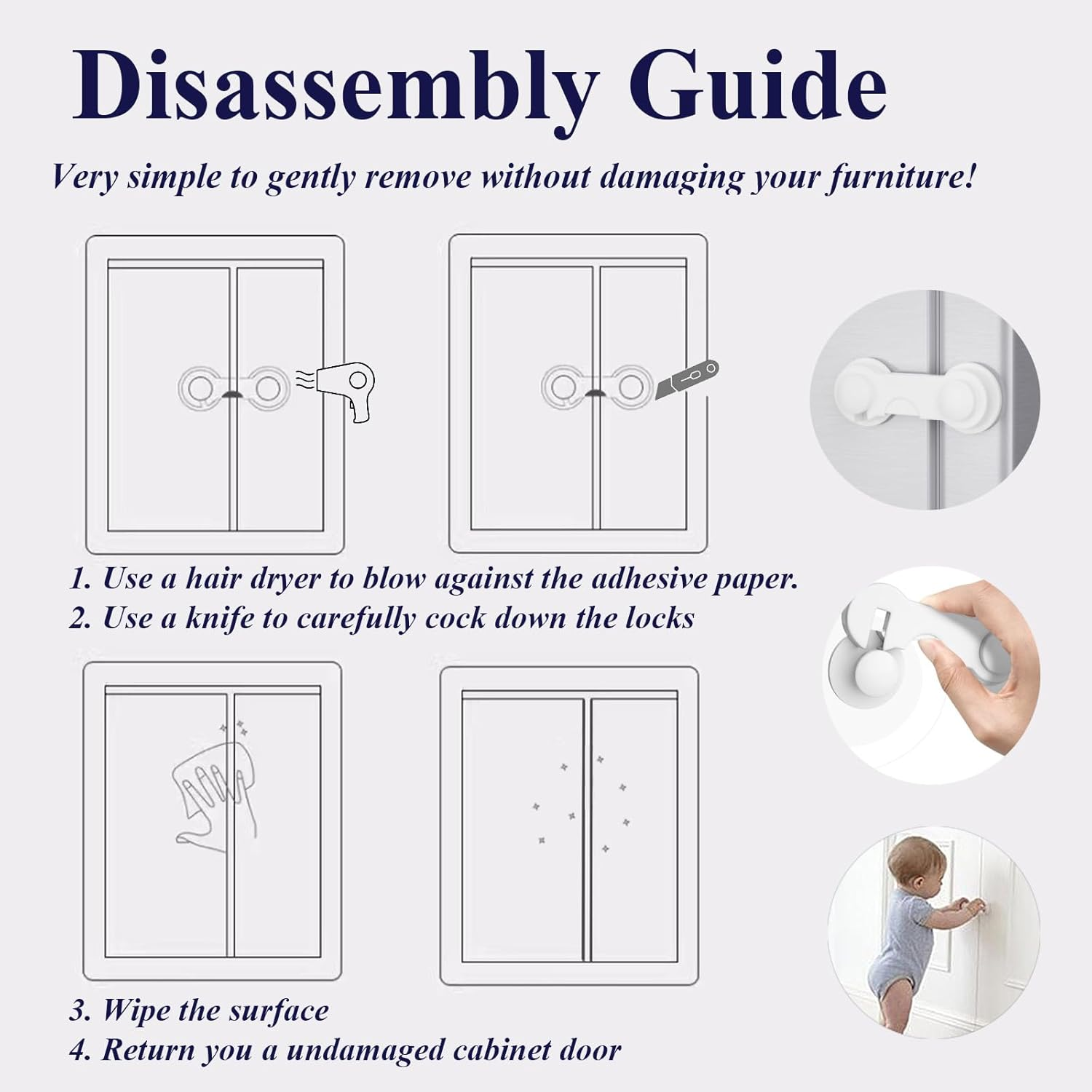 Disassembly Guide

Very simple to gently remove without damaging your furniture!

1. Use a hair dryer to blow against the adhesive paper.
2. Use a knife to carefully cock down the locks

3. Wipe the surface
4. Return you a undamaged cabinet door