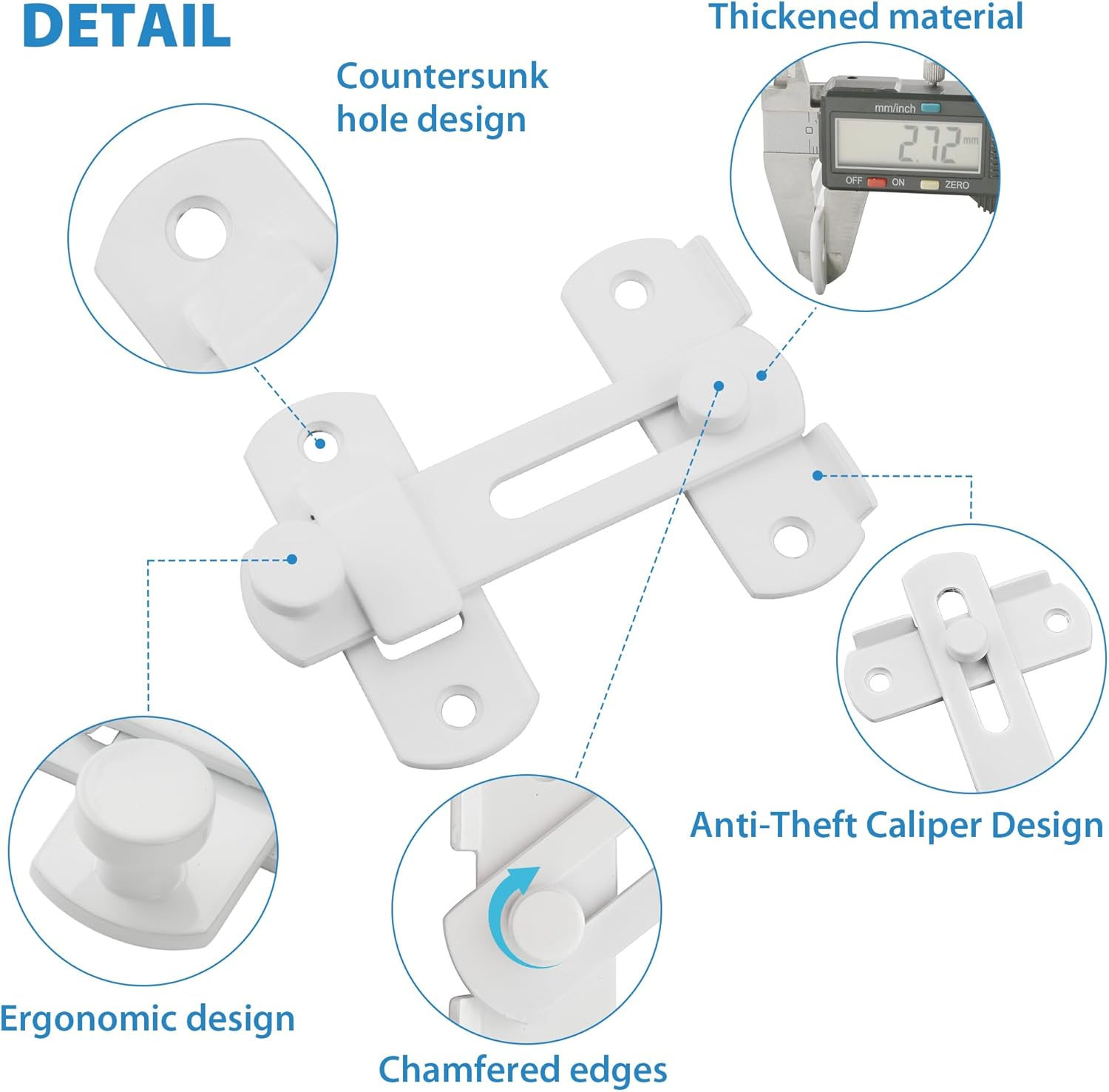 DETAIL

Countersunk hole design

Thickened material

mm/inch

2.72 mm

OFF ON ZERO

Anti-Theft Caliper Design

Ergonomic design

Chamfered edges