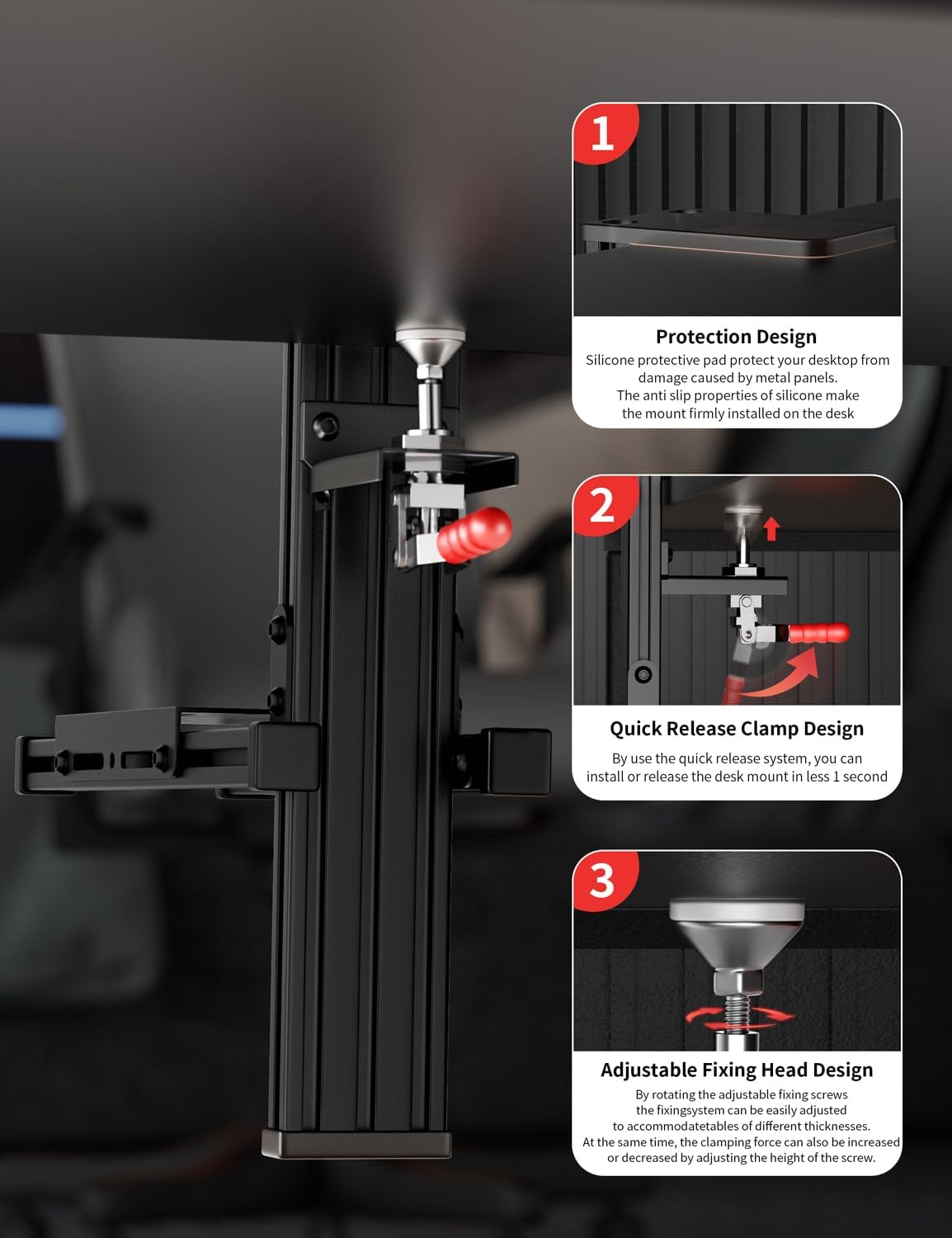 1

Protection Design

Silicone protective pad protect your desktop from damage caused by metal panels.
The anti slip properties of silicone make the mount firmly installed on the desk

2

Quick Release Clamp Design

By use the quick release system, you can install or release the desk mount in less 1 second

3

Adjustable Fixing Head Design

By rotating the adjustable fixing screws the fixingsystem can be easily adjusted to accommodatetables of different thicknesses.
At the same time, the clamping force can also be increased or decreased by adjusting the height of the screw.