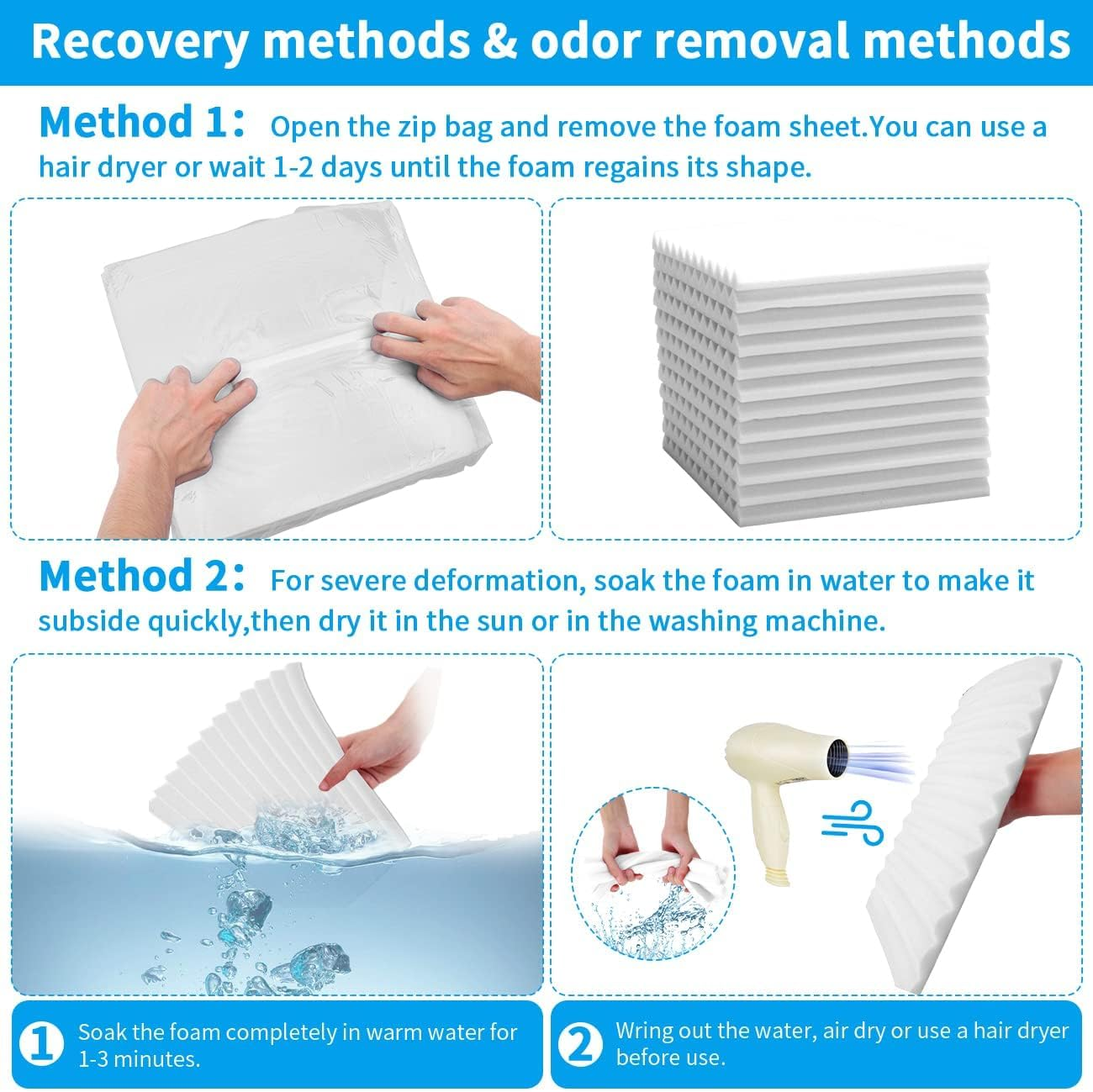 Recovery methods & odor removal methods

Method 1: Open the zip bag and remove the foam sheet.You can use a hair dryer or wait 1-2 days until the foam regains its shape.

Method 2: For severe deformation, soak the foam in water to make it subside quickly,then dry it in the sun or in the washing machine.

1 Soak the foam completely in warm water for 1-3 minutes.

2 Wring out the water, air dry or use a hair dryer before use.