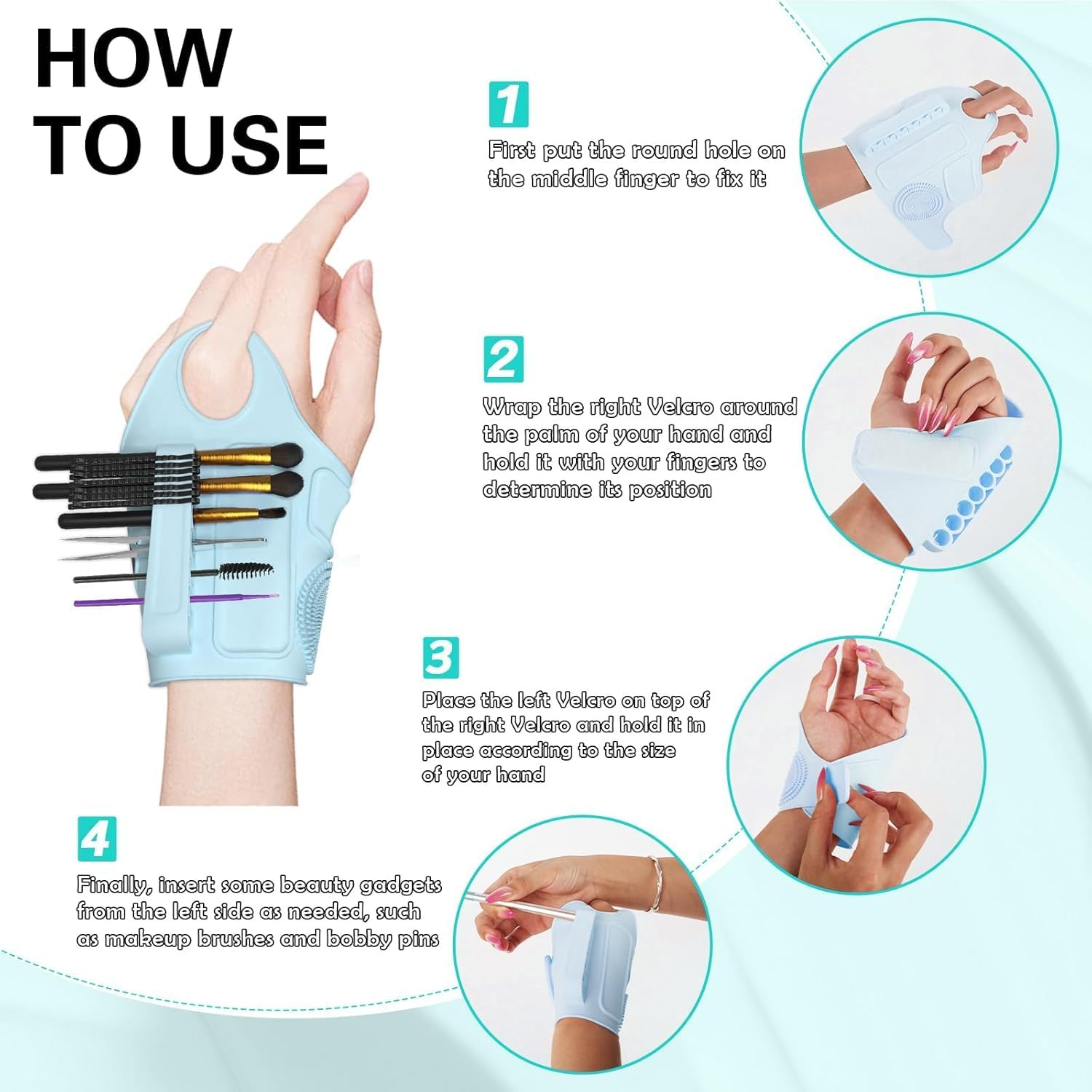 HOW TO USE

1

First put the round hole on the middle finger to fix it

2

Wrap the right Velcro around the palm of your hand and hold it with your fingers to determine its position

3

Place the left Velcro on top of the right Velcro and hold it in place according to the size of your hand

4

Finally, insert some beauty gadgets from the left side as needed, such as makeup brushes and bobby pins