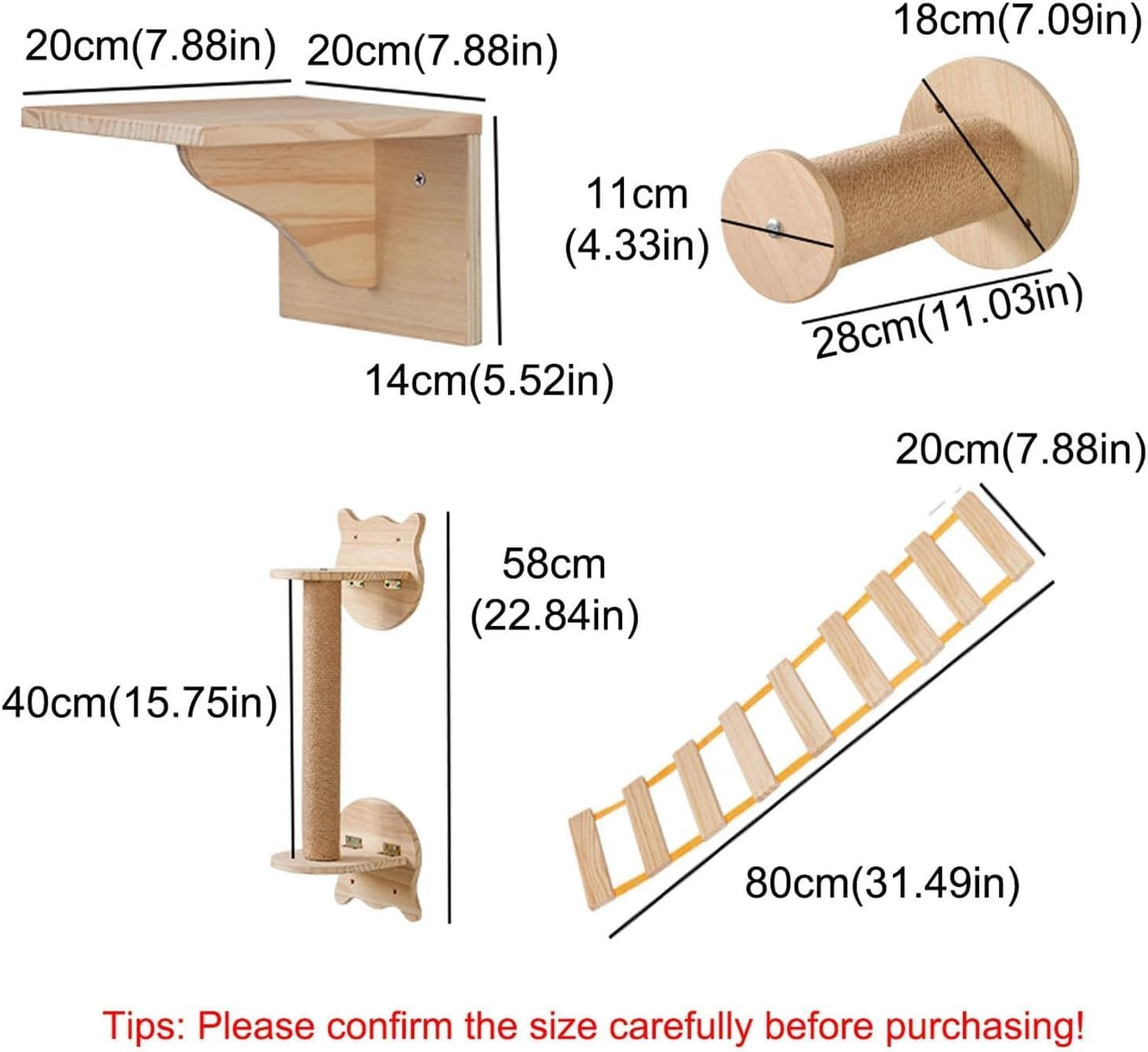 20cm(7.88in) 20cm(7.88in)

18cm(7.09in)

11cm
(4.33in)

28cm(11.03in)

14cm(5.52in)

20cm(7.88in)

58cm
(22.84in)

40cm(15.75in)

80cm(31.49in)

Tips: Please confirm the size carefully before purchasing!