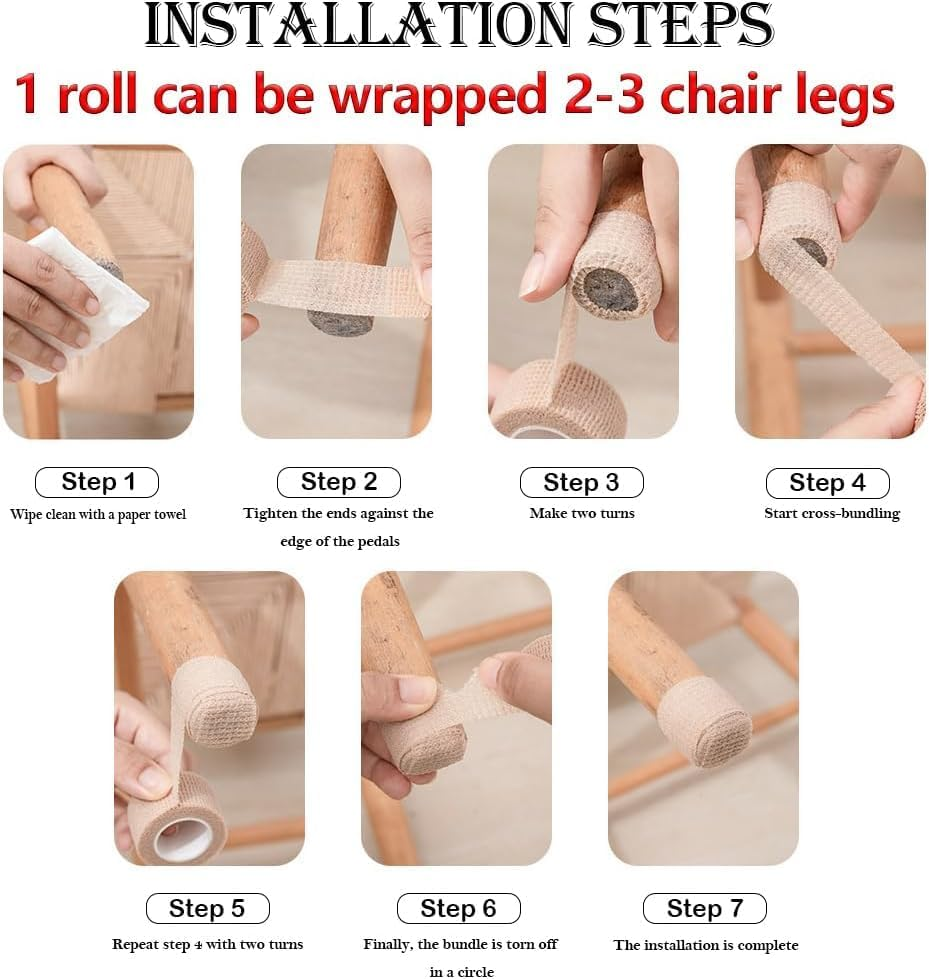 INSTALLATION STEPS
1 roll can be wrapped 2-3 chair legs

Step 1
Wipe clean with a paper towel

Step 2
Tighten the ends against the edge of the pedals

Step 3
Make two turns

Step 4
Start cross-bundling

Step 5
Repeat step 4 with two turns

Step 6
Finally, the bundle is torn off in a circle

Step 7
The installation is complete