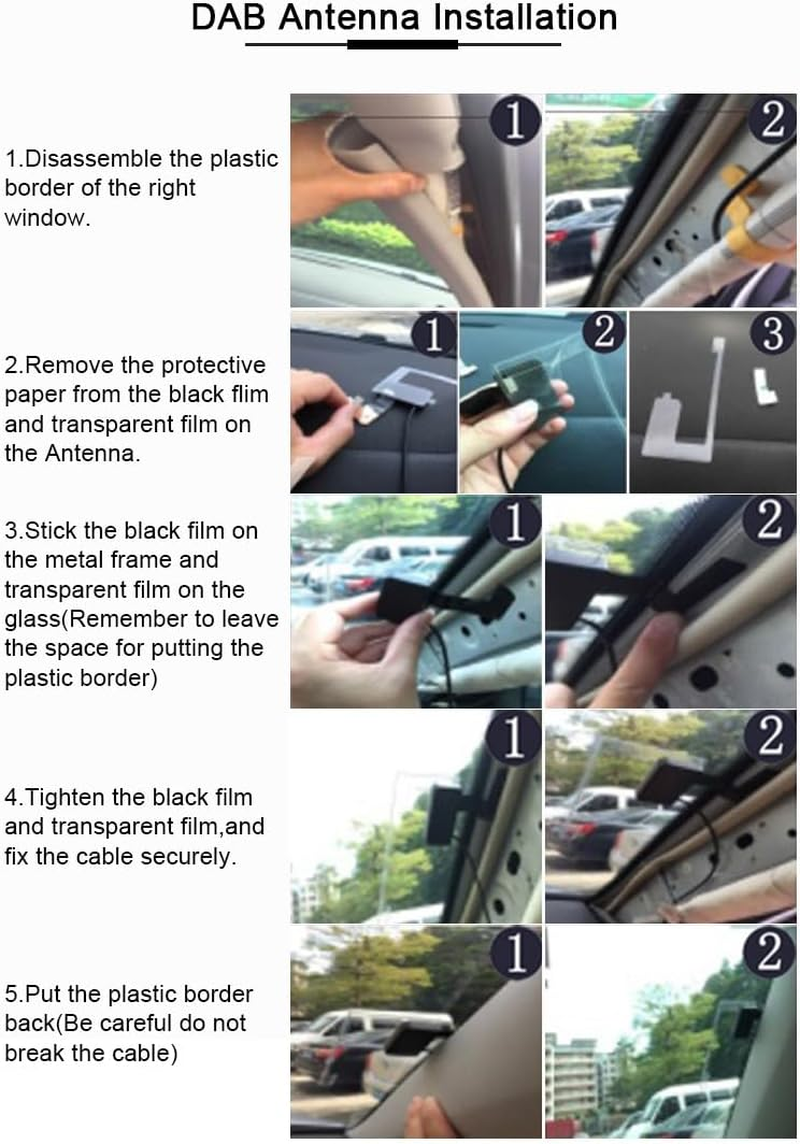 DAB Antenna Installation

1.Disassemble the plastic border of the right window.

1 2

2.Remove the protective paper from the black flim and transparent film on the Antenna.

1 2 3

3.Stick the black film on the metal frame and transparent film on the glass(Remember to leave the space for putting the plastic border)

1 2

4.Tighten the black film and transparent film,and fix the cable securely.

1 2

5.Put the plastic border back(Be careful do not break the cable)

1 2