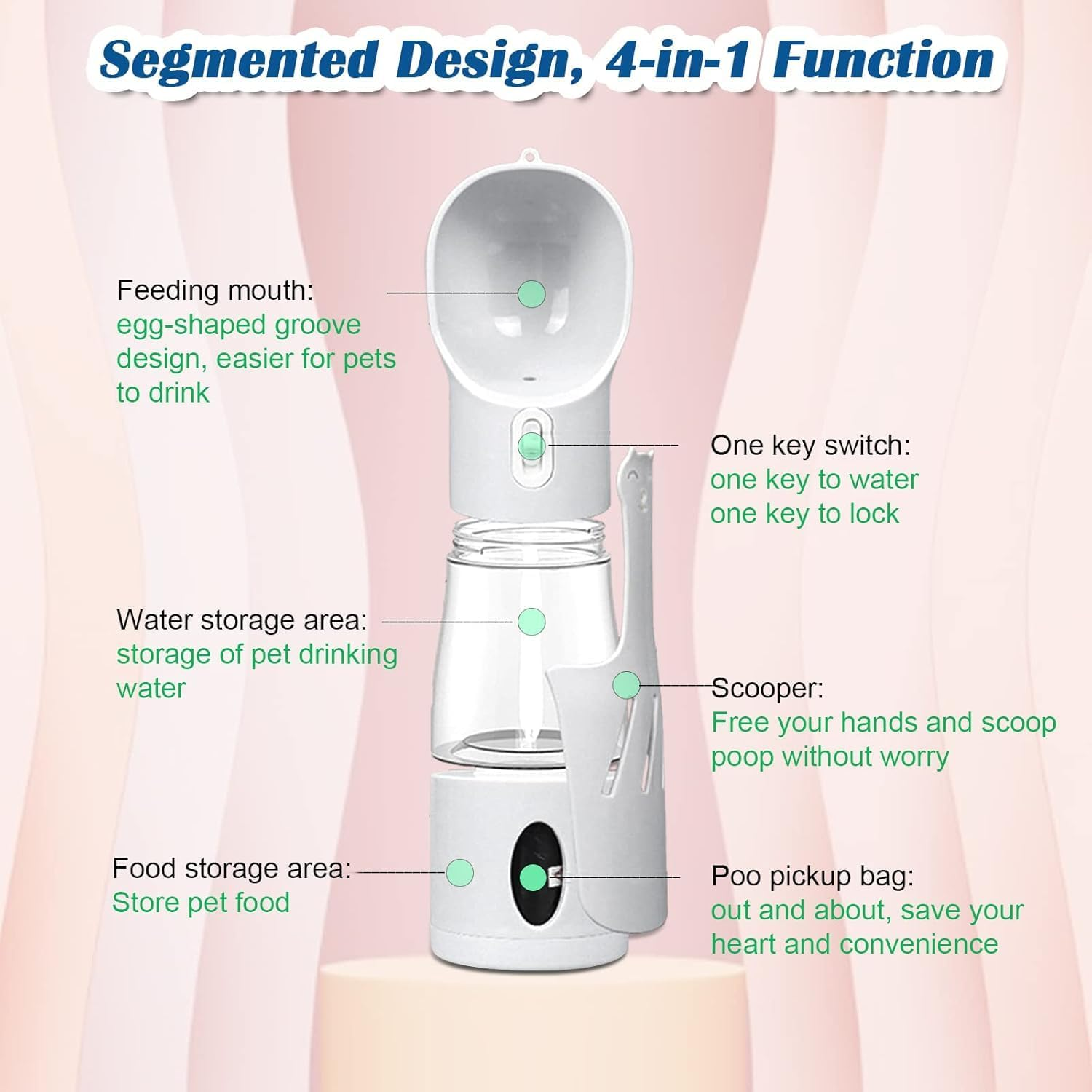 Segmented Design, 4-in-1 Function

Feeding mouth:
egg-shaped groove design, easier for pets to drink

One key switch:
one key to water
one key to lock

Water storage area:
storage of pet drinking water

Scooper:
Free your hands and scoop poop without worry

Food storage area:
Store pet food

Poo pickup bag:
out and about, save your heart and convenience