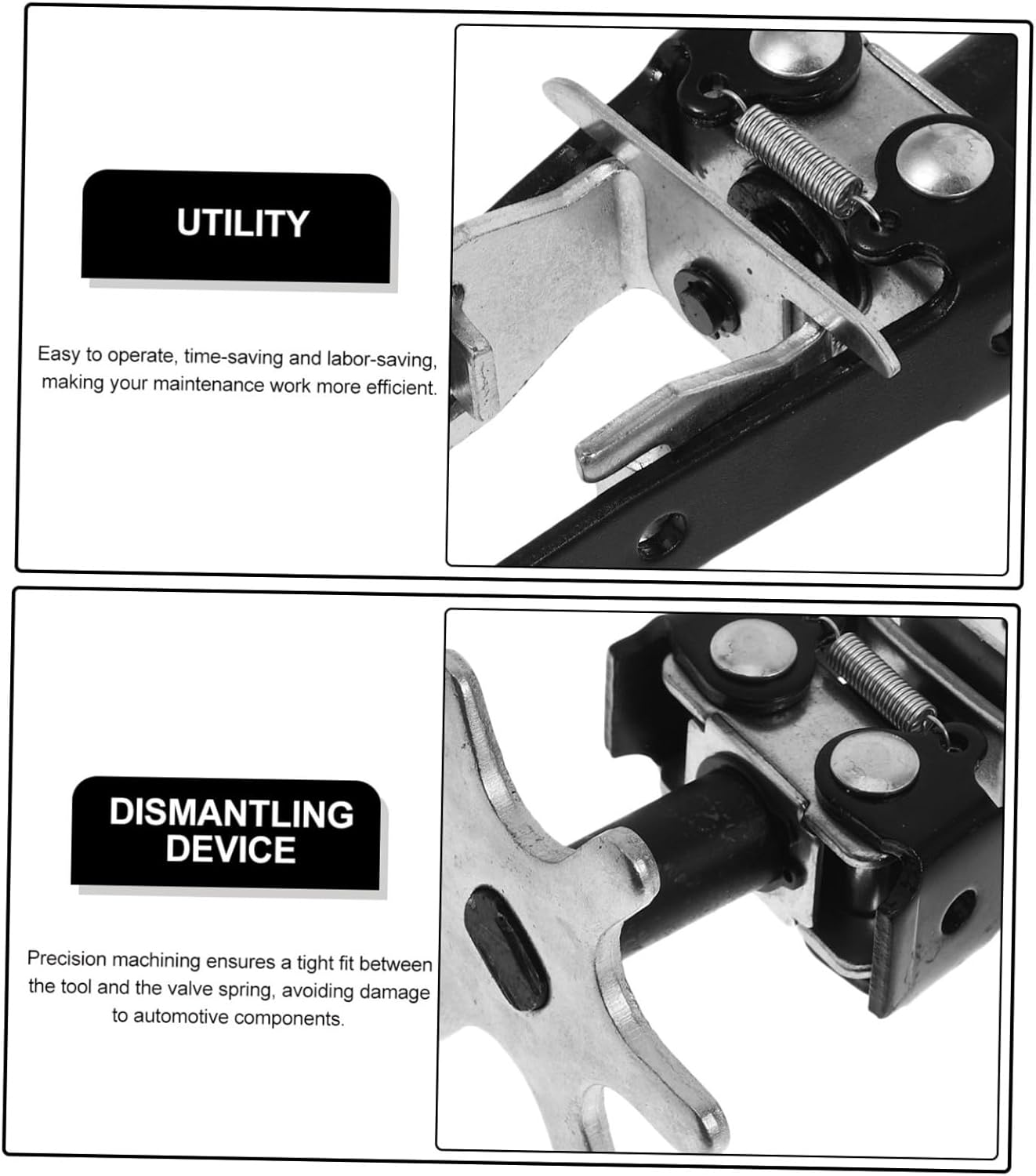 UTILITY

Easy to operate, time-saving and labor-saving, making your maintenance work more efficient.

DISMANTLING DEVICE

Precision machining ensures a tight fit between the tool and the valve spring, avoiding damage to automotive components.