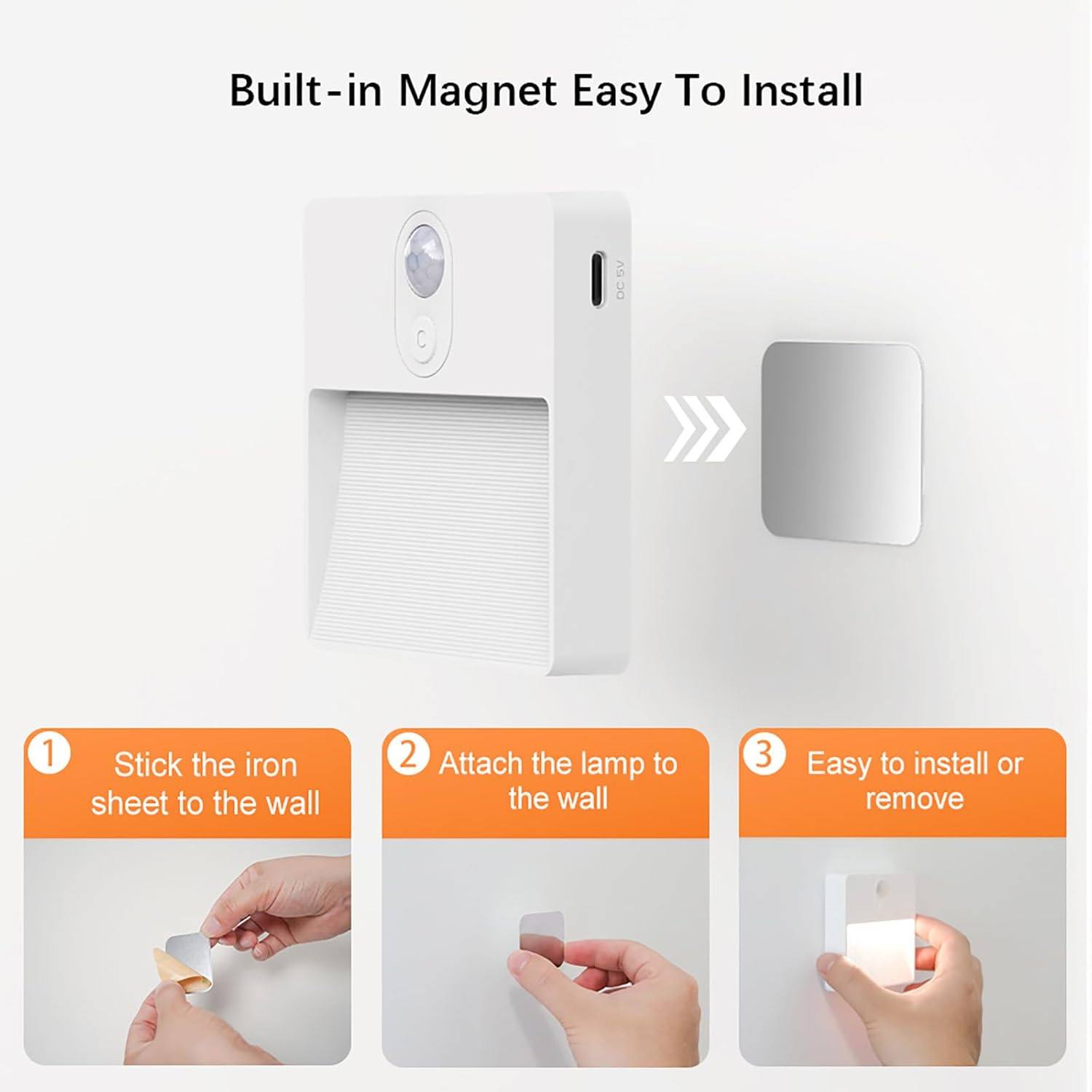 Built-in Magnet Easy To Install

DC 5V

1 Stick the iron sheet to the wall

2 Attach the lamp to the wall

3 Easy to install or remove