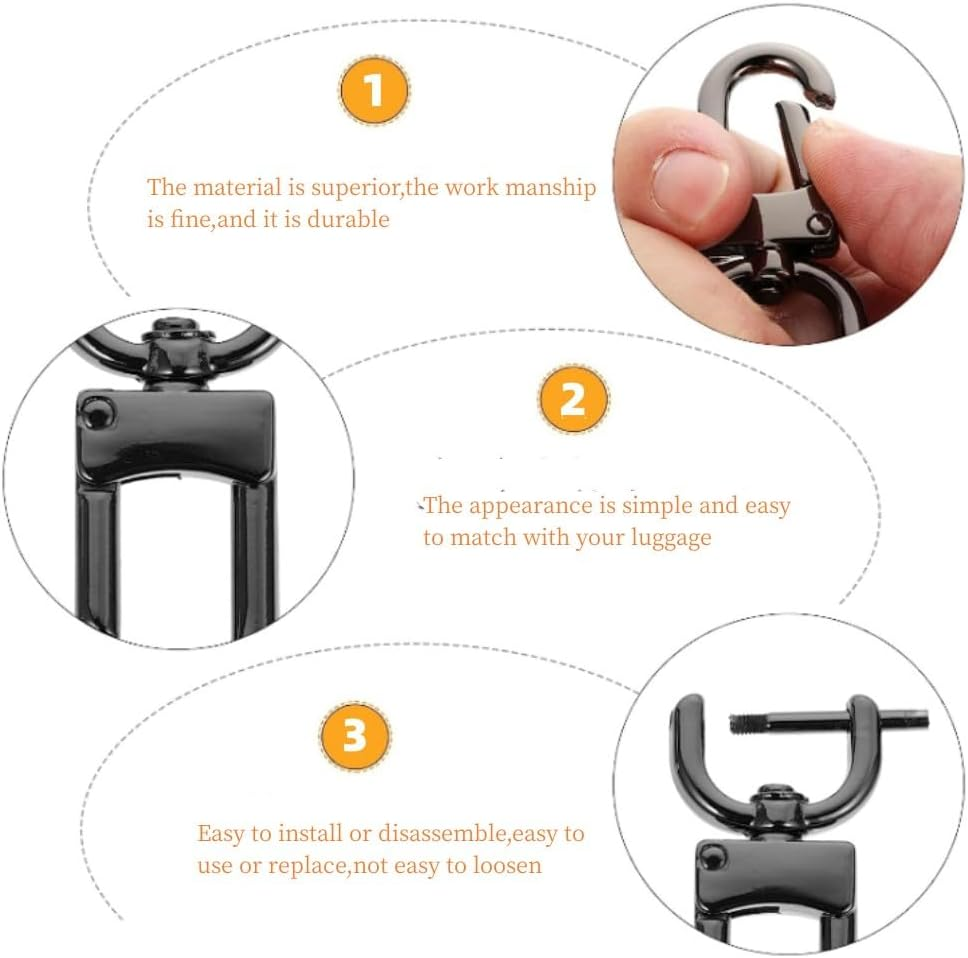 1

The material is superior,the work manship is fine,and it is durable

2

The appearance is simple and easy to match with your luggage

3

Easy to install or disassemble,easy to use or replace,not easy to loosen