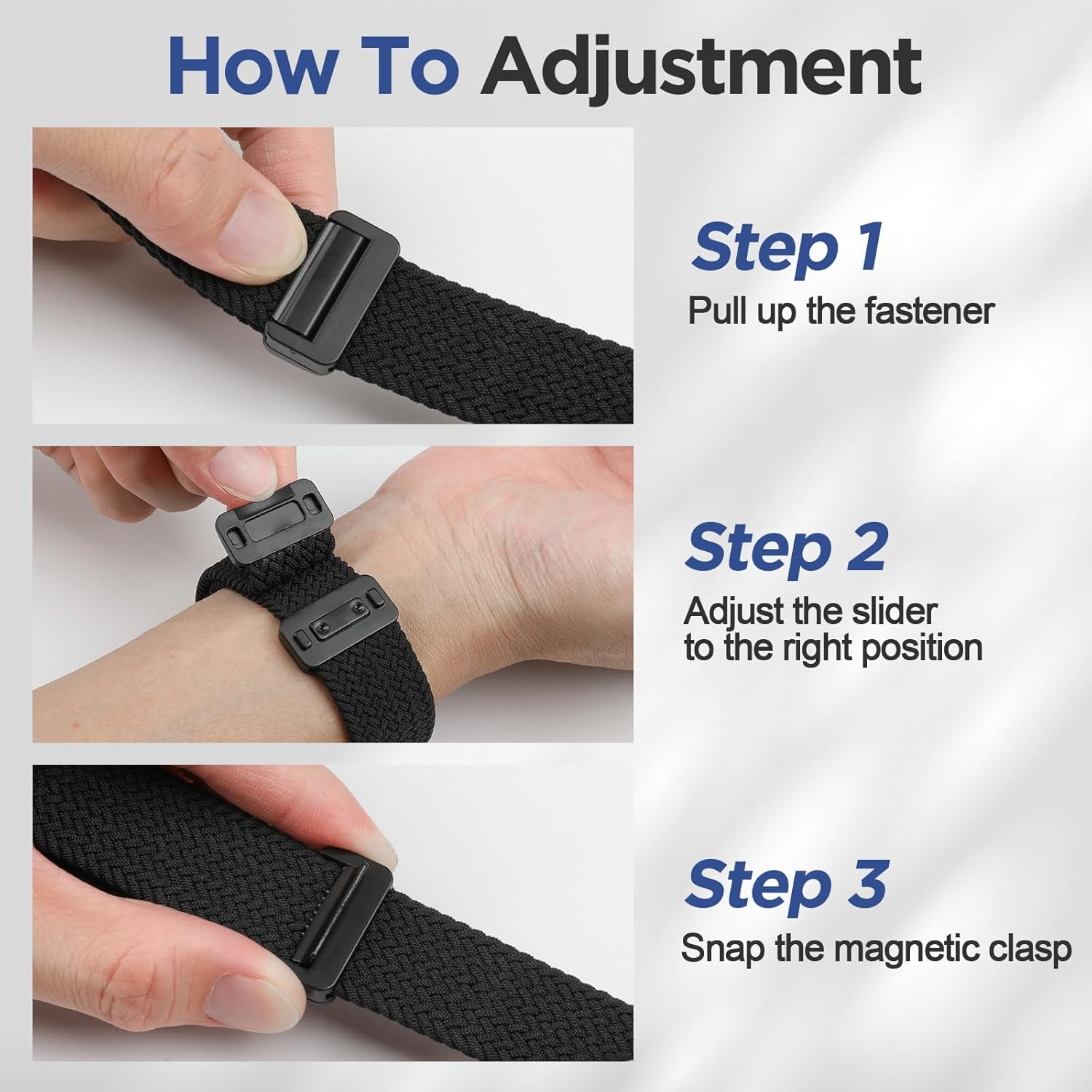 How To Adjustment

Step 1
Pull up the fastener

Step 2
Adjust the slider to the right position

Step 3
Snap the magnetic clasp