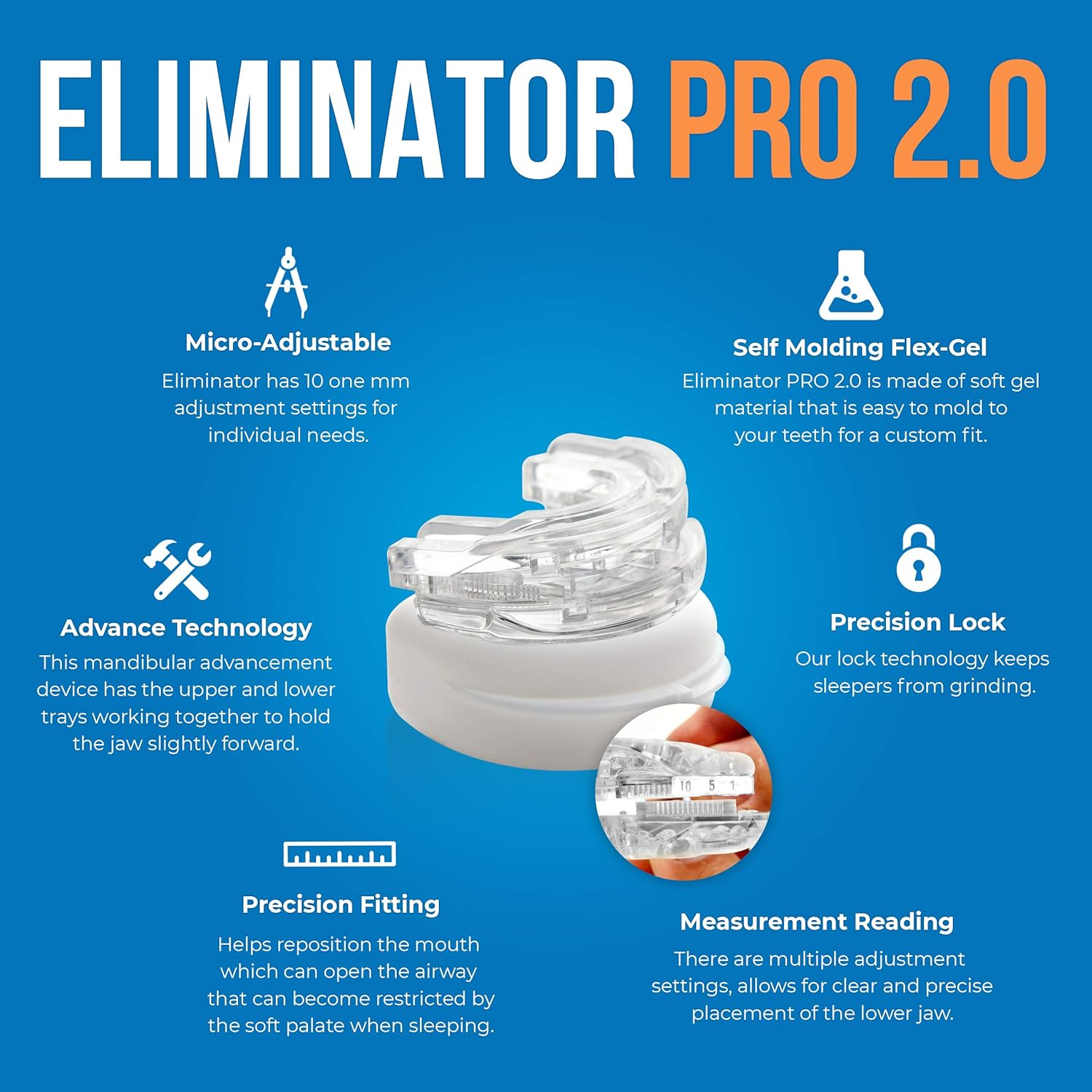 ELIMINATOR PRO 2.0

Micro-Adjustable
Eliminator has 10 one mm adjustment settings for individual needs.

Self Molding Flex-Gel
Eliminator PRO 2.0 is made of soft gel material that is easy to mold to your teeth for a custom fit.

Advance Technology
This mandibular advancement device has the upper and lower trays working together to hold the jaw slightly forward.

Precision Lock
Our lock technology keeps sleepers from grinding.

10 5 1

Precision Fitting
Helps reposition the mouth which can open the airway that can become restricted by the soft palate when sleeping.

Measurement Reading
There are multiple adjustment settings, allows for clear and precise placement of the lower jaw.