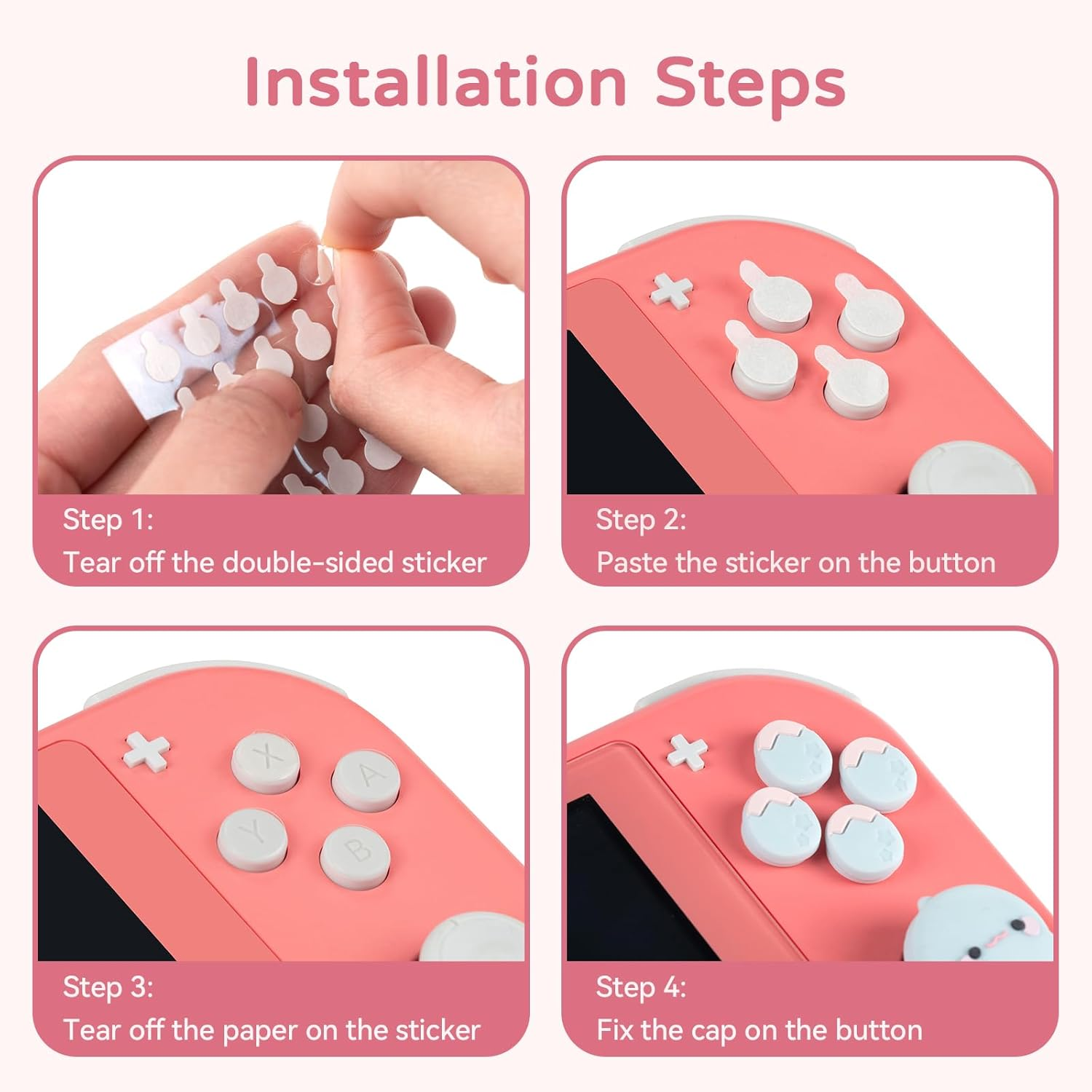 Installation Steps

Step 1:
Tear off the double-sided sticker

Step 2:
Paste the sticker on the button

X A Y B

Step 3:
Tear off the paper on the sticker

Step 4:
Fix the cap on the button