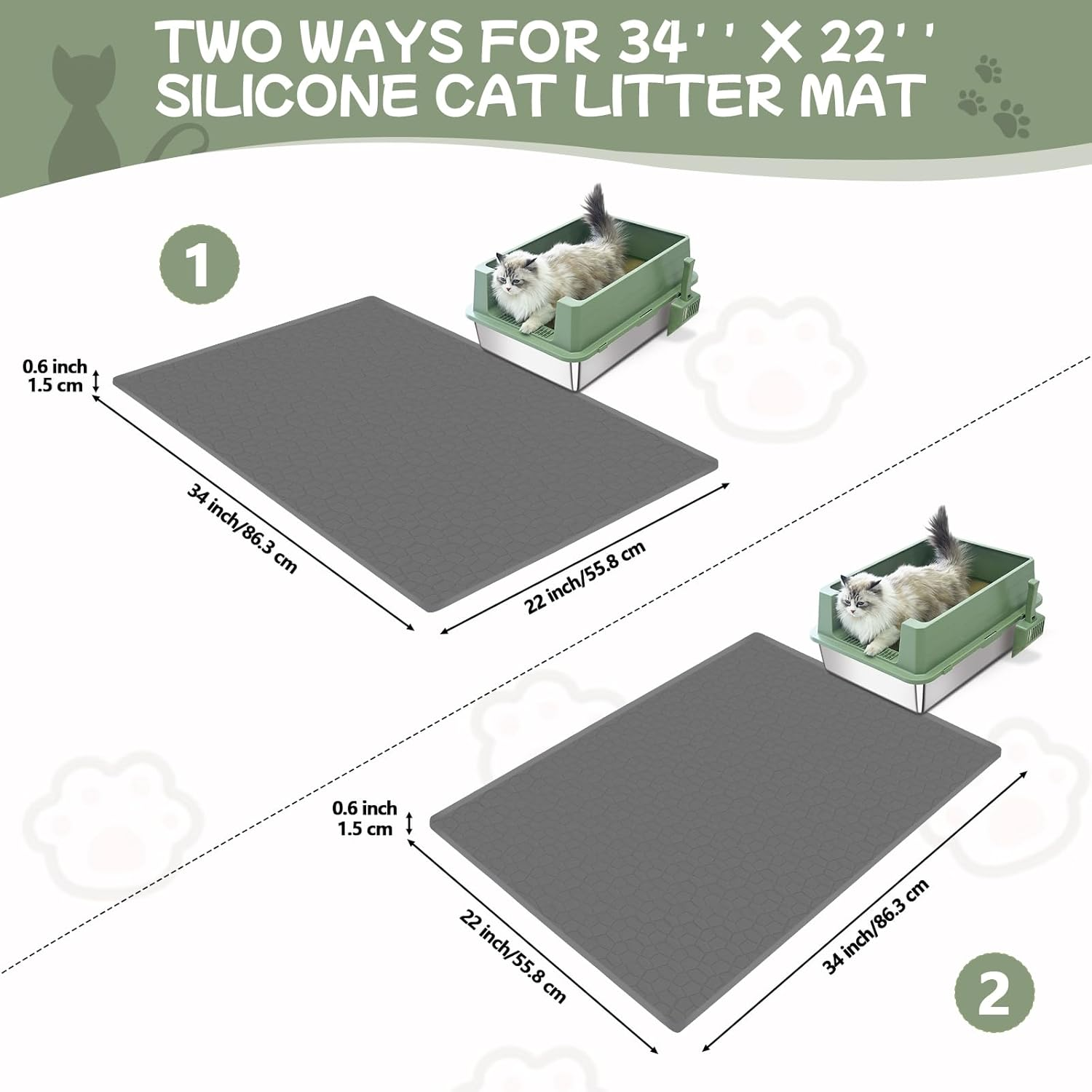 TWO WAYS FOR 34'' X 22''
SILICONE CAT LITTER MAT

1

0.6 inch
1.5 cm

34 inch/86.3 cm

22 inch/55.8 cm

0.6 inch
1.5 cm

22 inch/55.8 cm

34 inch/86.3 cm

2