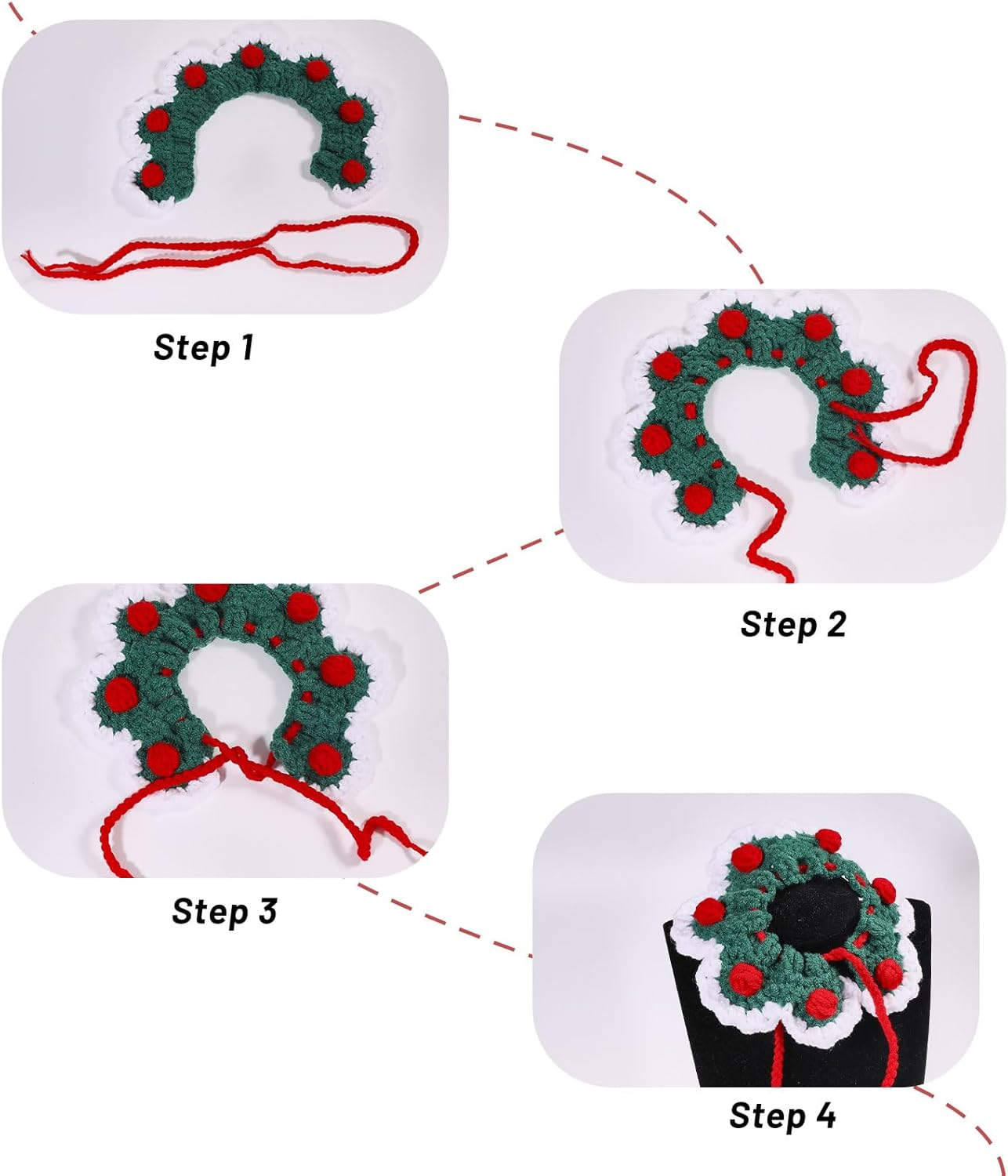 Step 1

Step 2

Step 3

Step 4