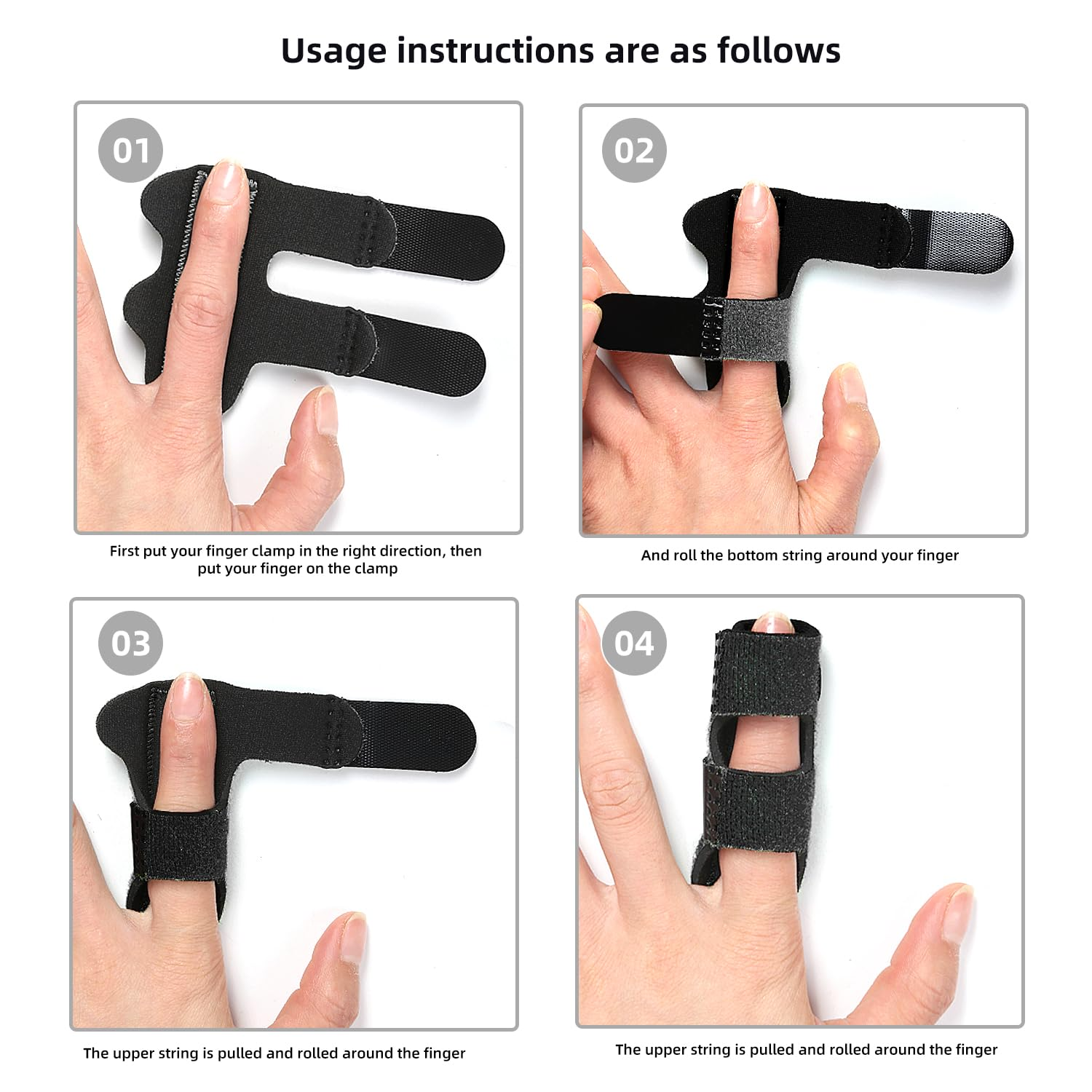 Usage instructions are as follows

01

First put your finger clamp in the right direction, then put your finger on the clamp

02

And roll the bottom string around your finger

03

The upper string is pulled and rolled around the finger

04

The upper string is pulled and rolled around the finger