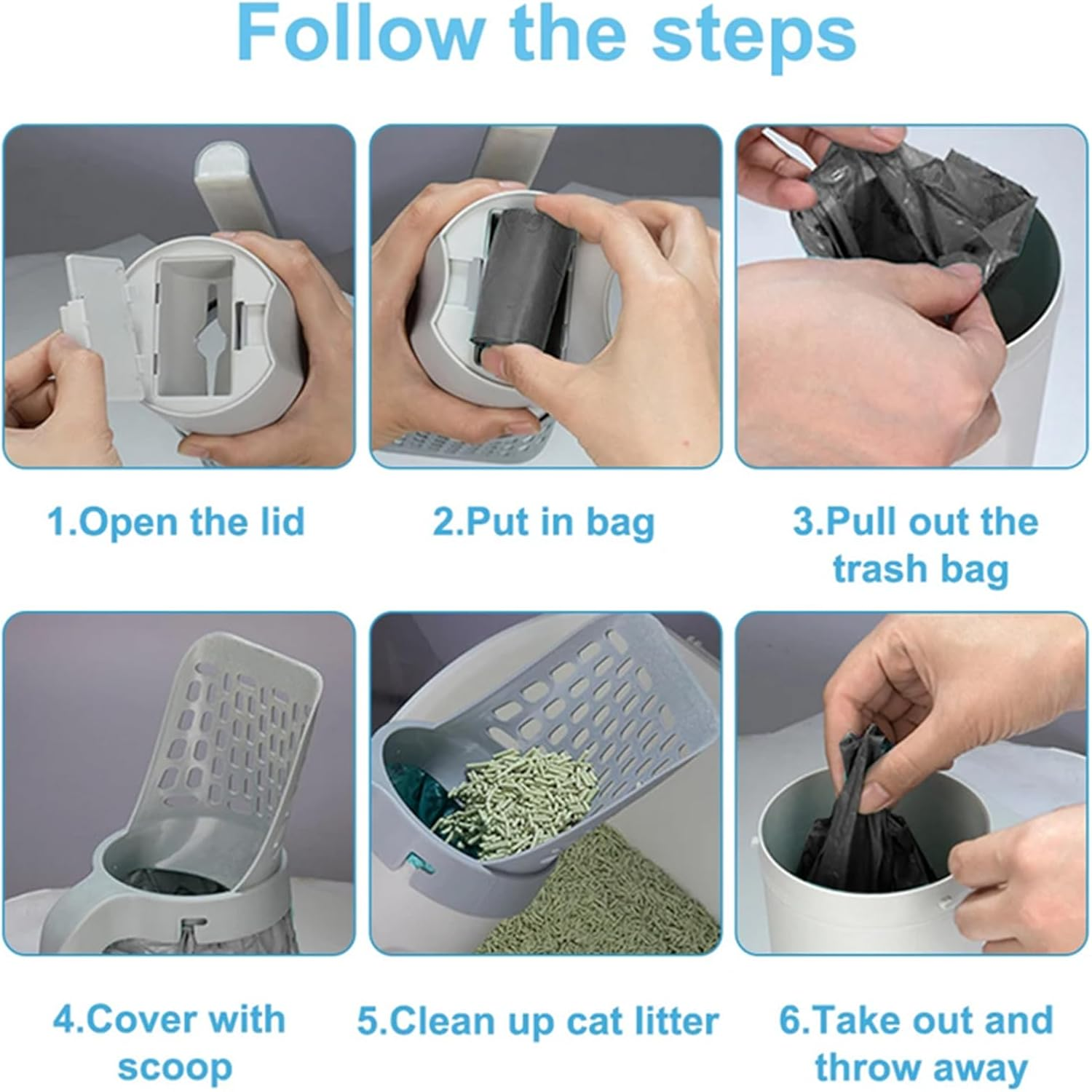 Follow the steps

1.Open the lid

2.Put in bag

3.Pull out the trash bag

4.Cover with scoop

5.Clean up cat litter

6.Take out and throw away