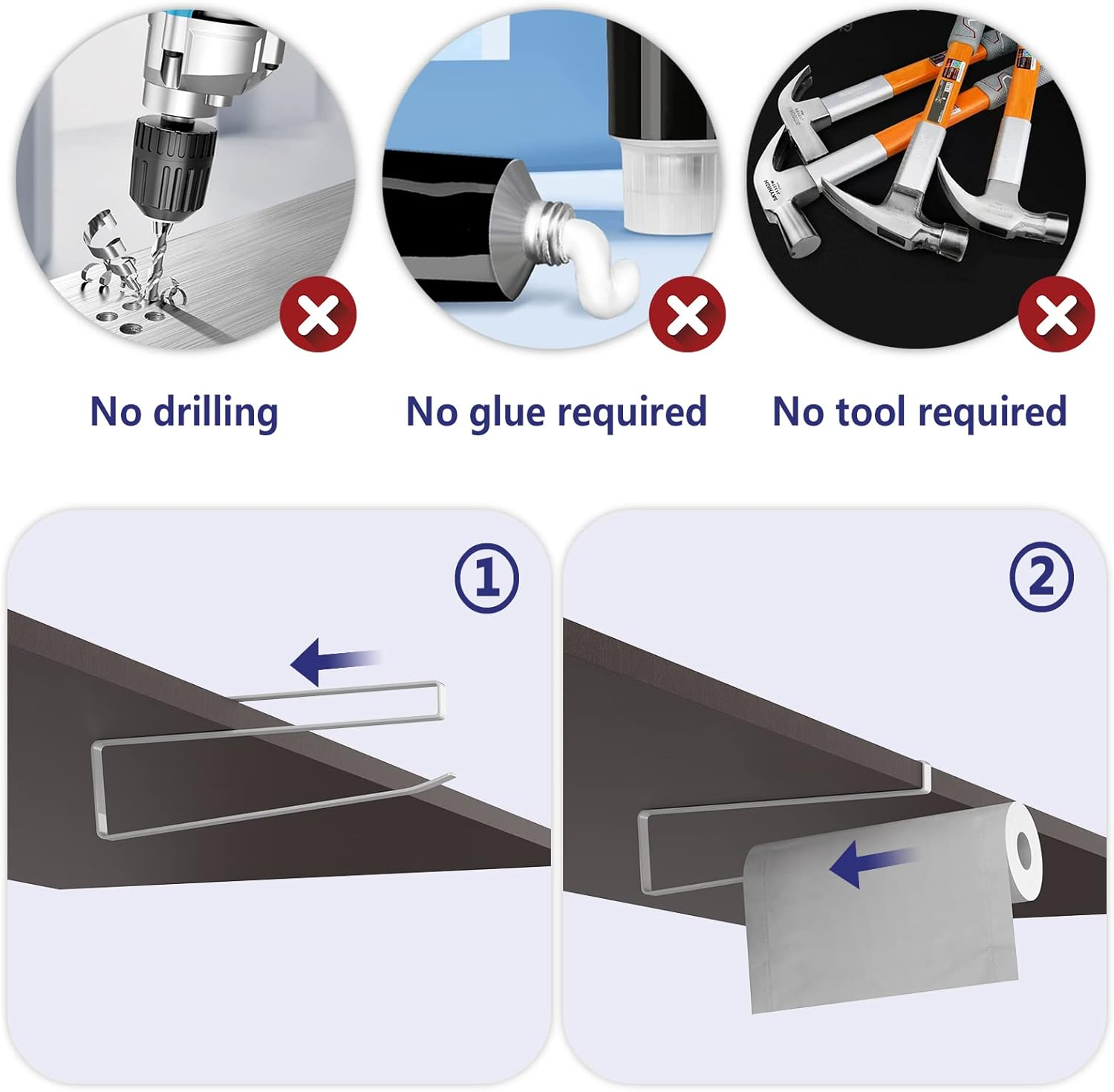 No drilling

No glue required

No tool required

①

②