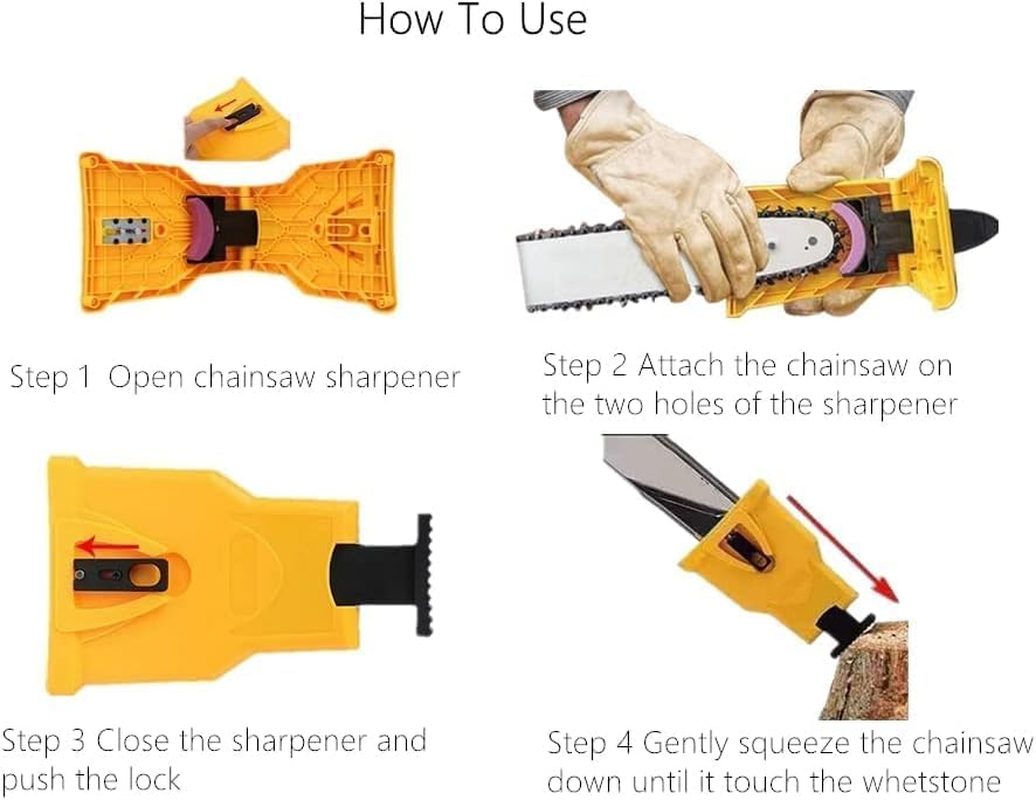 How To Use

Step 1 Open chainsaw sharpener

Step 2 Attach the chainsaw on the two holes of the sharpener

Step 3 Close the sharpener and push the lock

Step 4 Gently squeeze the chainsaw down until it touch the whetstone